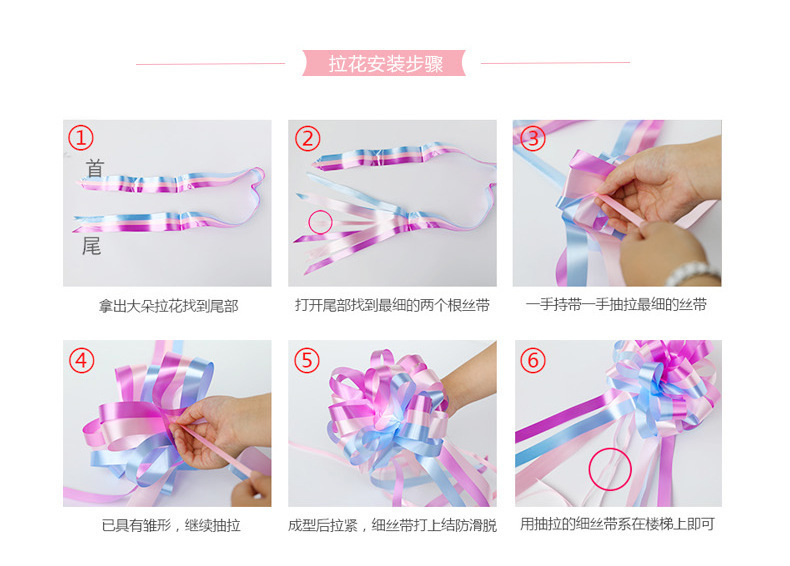 拉花安装步骤

①
首
尾
拿出大朵拉花找到尾部

②
打开尾部找到最细的两个根丝带

③
一手持带一手抽拉最细的丝带

④
已具有雏形，继续抽拉

⑤
成型后拉紧，细丝带打上结防滑脱

⑥
用抽拉的细丝带系在楼梯上即可