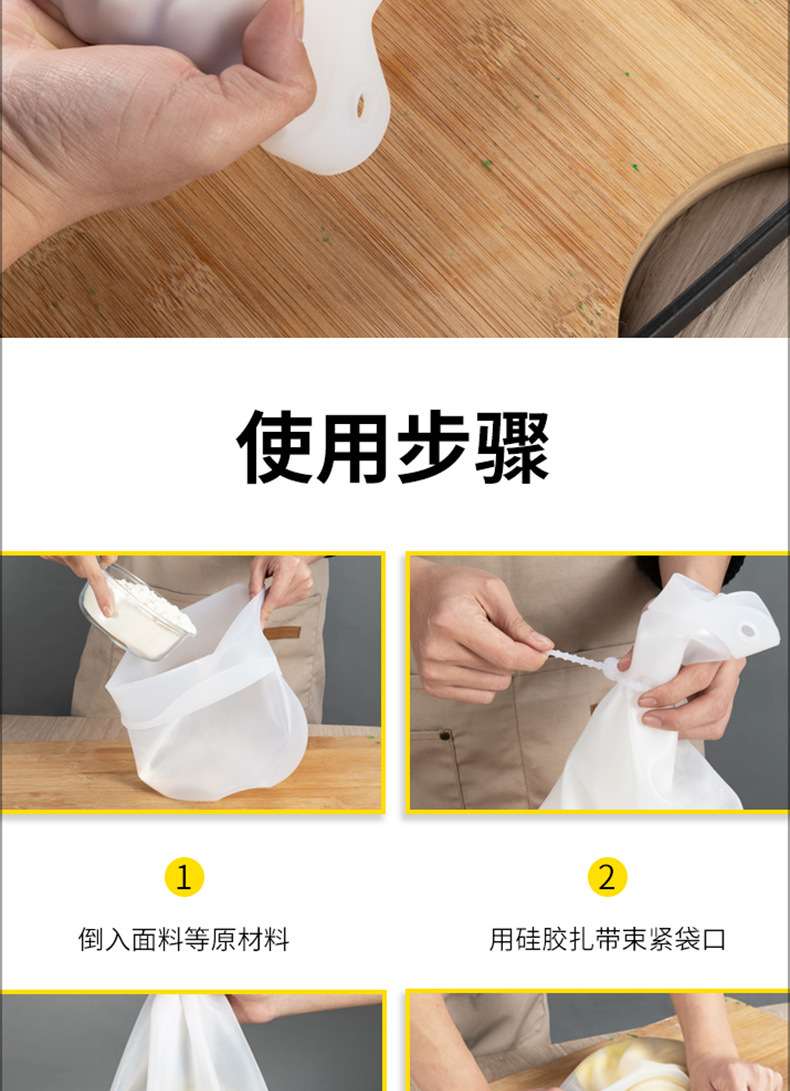 使用步骤

1

倒入面料等原材料

2

用硅胶扎带束紧袋口