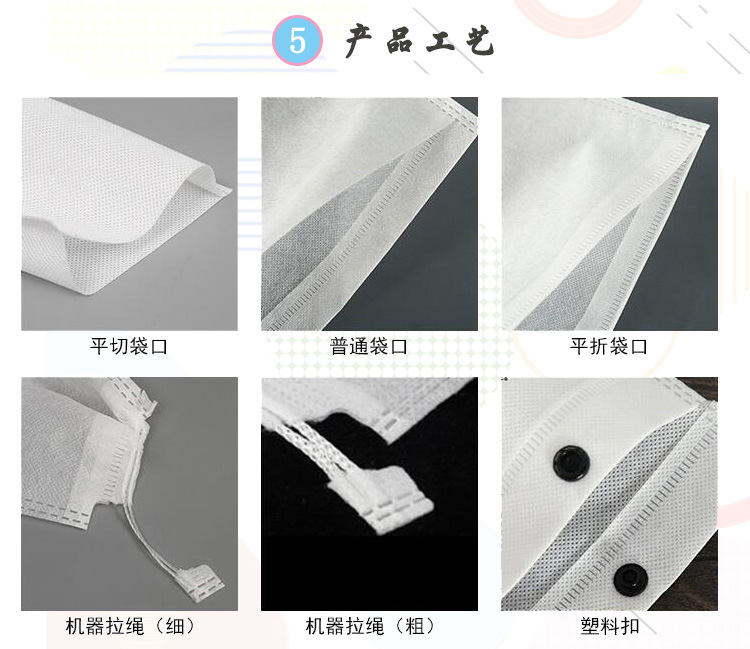 5 产品工艺

平切袋口

普通袋口

平折袋口

机器拉绳（细）

机器拉绳（粗）

塑料扣