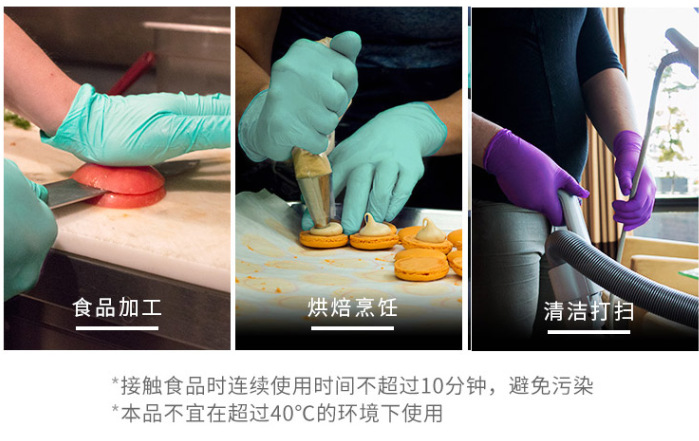 食品加工

烘焙烹饪

清洁打扫

*接触食品时连续使用时间不超过10分钟，避免污染
*本品不宜在超过40°C的环境下使用