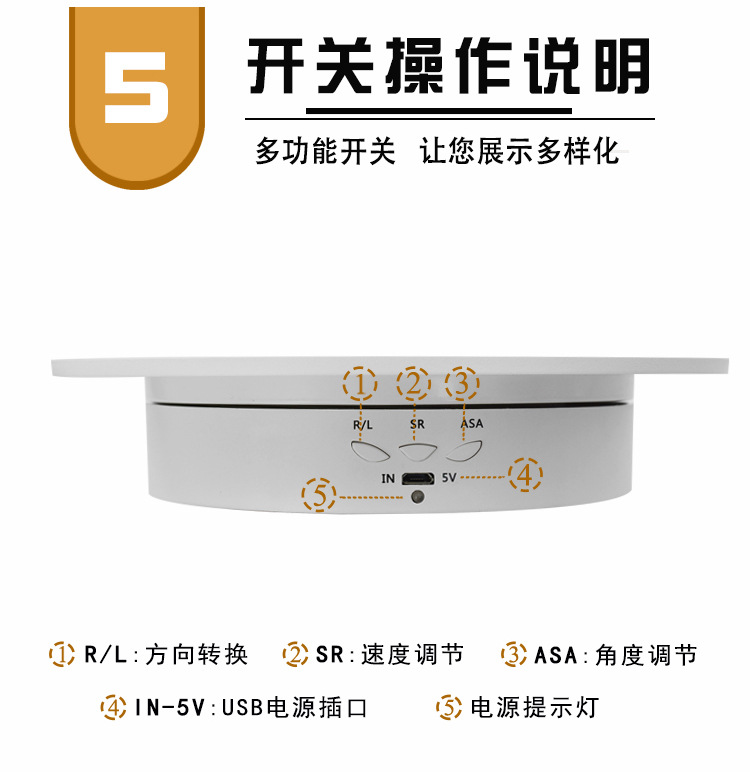 5

开关操作说明

多功能开关 让您展示多样化

①
②
③
R/L
SR
ASA
IN
5V
④
⑤

① R/L:方向转换 ② SR:速度调节 ③ ASA:角度调节

④ IN-5V:USB电源插口 ⑤ 电源提示灯