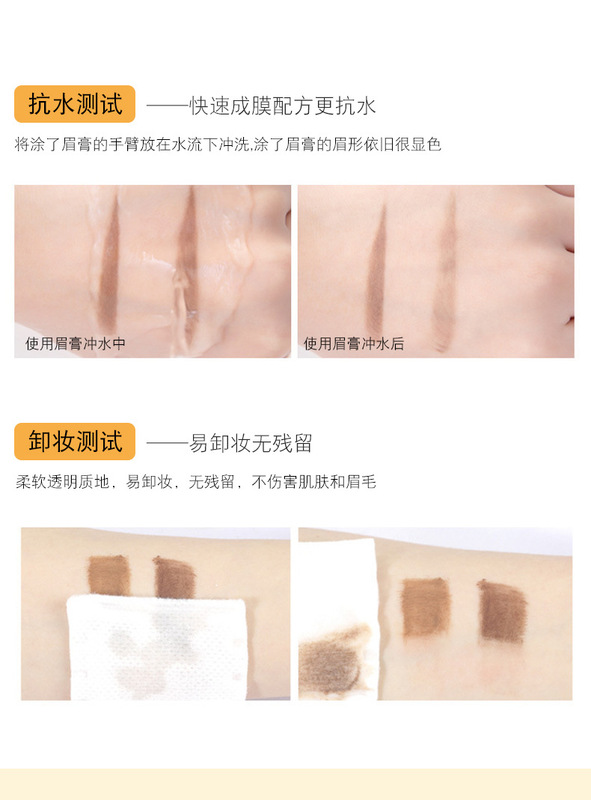 抗水测试 ——快速成膜配方更抗水

将涂了眉膏的手臂放在水流下冲洗,涂了眉膏的眉形依旧很显色

使用眉膏冲水中

使用眉膏冲水后

卸妆测试 ——易卸妆无残留

柔软透明质地，易卸妆，无残留，不伤害肌肤和眉毛