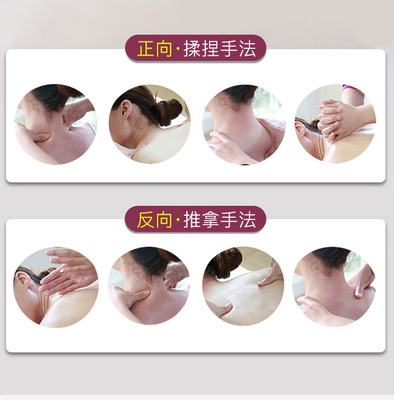 正向·揉捏手法

反向·推拿手法