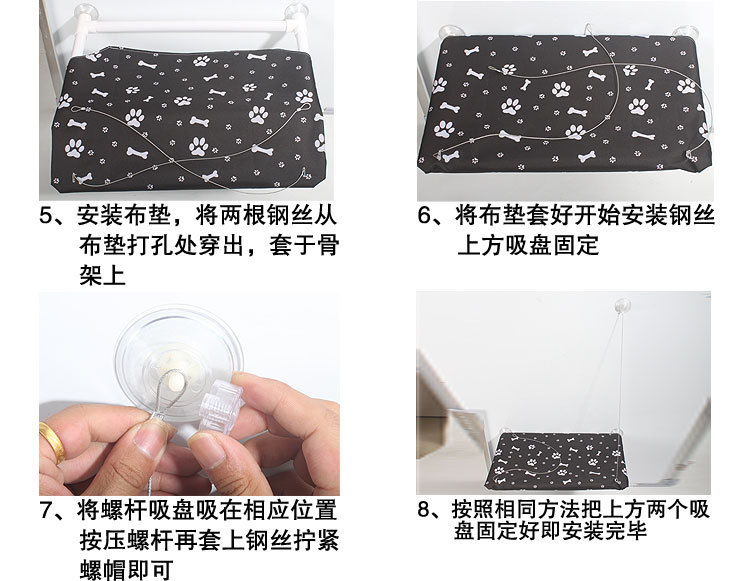 5、安装布垫，将两根钢丝从布垫打孔处穿出，套于骨架上

6、将布垫套好开始安装钢丝上方吸盘固定

7、将螺杆吸盘吸在相应位置按压螺杆再套上钢丝拧紧螺帽即可

8、按照相同方法把上方两个吸盘固定好即安装完毕