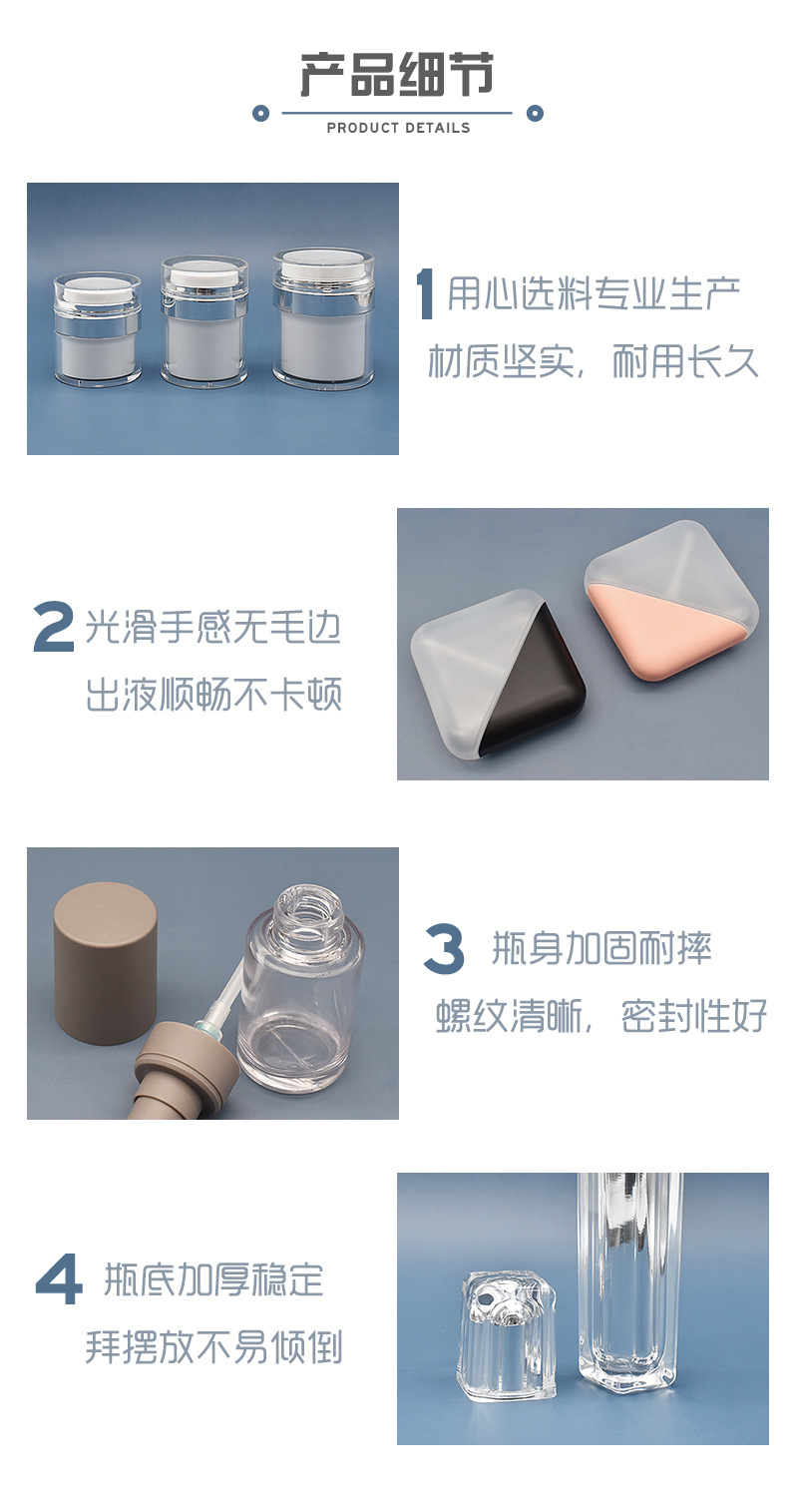 产品细节
PRODUCT DETAILS

1 用心选料专业生产
材质坚实，耐用长久

2 光滑手感无毛边
出液顺畅不卡顿

3 瓶身加固耐摔
螺纹清晰，密封性好

4 瓶底加厚稳定
拜摆放不易倾倒