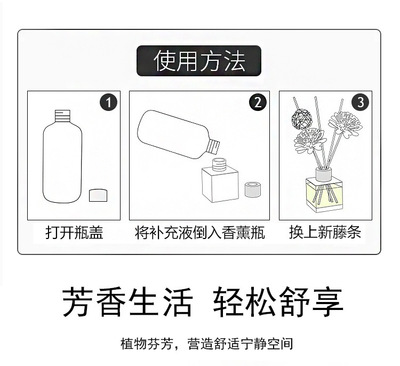 使用方法

1
打开瓶盖

2
将补充液倒入香薰瓶

3
换上新藤条

芳香生活 轻松舒享

植物芬芳，营造舒适宁静空间