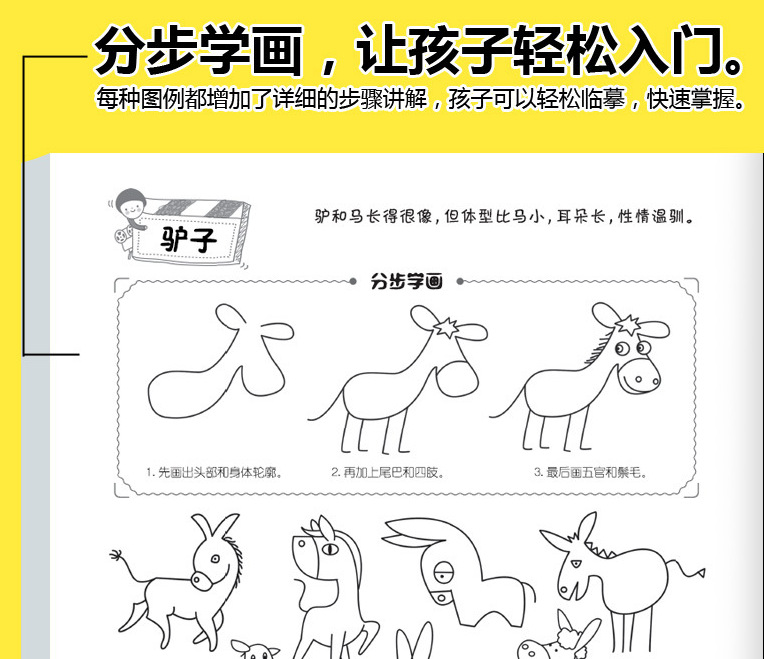 分步学画，让孩子轻松入门。

每种图例都增加了详细的步骤讲解，孩子可以轻松临摹，快速掌握。

驴子

驴和马长得很像，但体型比马小，耳朵长，性情温驯。

分步学画

1. 先画出头部和身体轮廓。

2. 再加上尾巴和四肢。

3. 最后画五官和鬃毛。