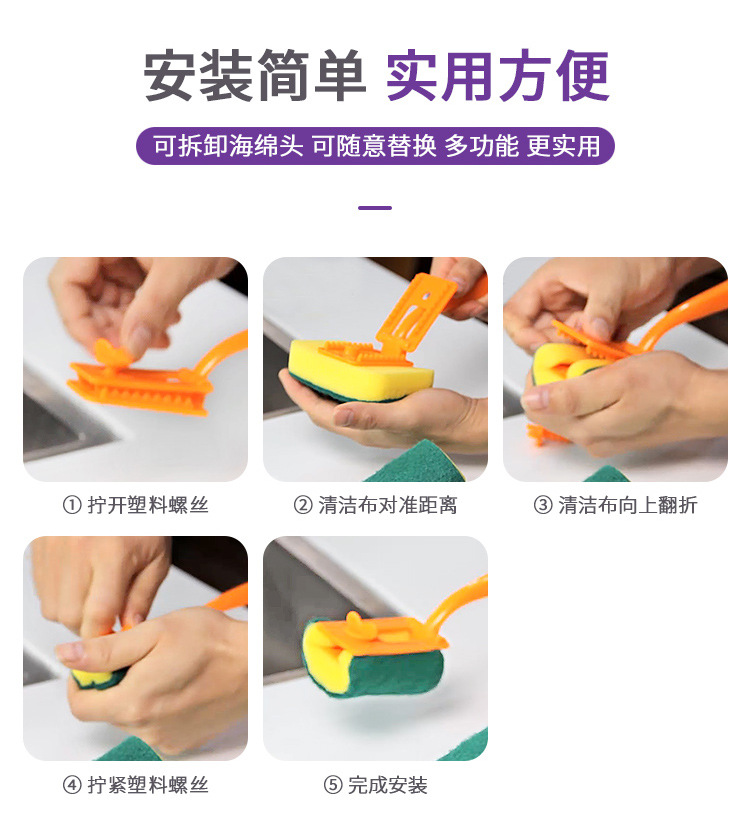 安装简单 实用方便

可拆卸海绵头 可随意替换 多功能 更实用

① 拧开塑料螺丝

② 清洁布对准距离

③ 清洁布向上翻折

④ 拧紧塑料螺丝

⑤ 完成安装