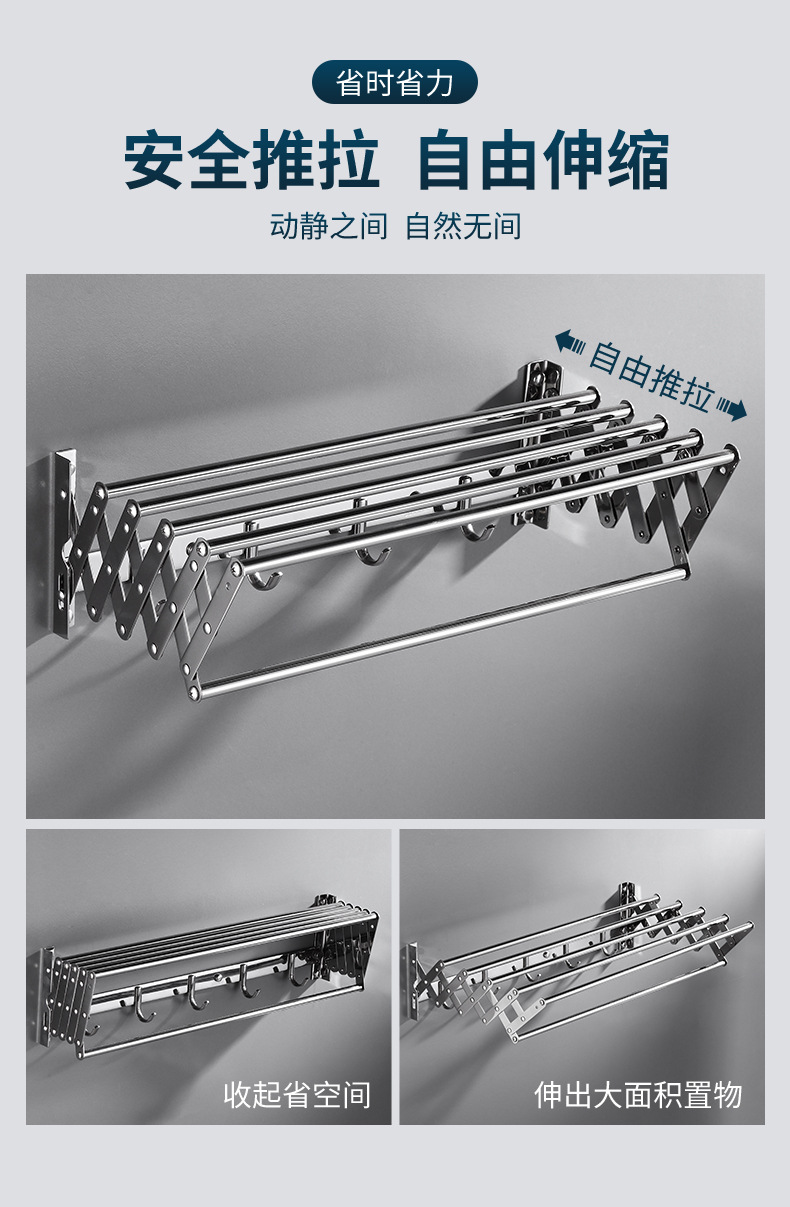 省时省力

安全推拉 自由伸缩

动静之间 自然无间

自由推拉

收起省空间

伸出大面积置物