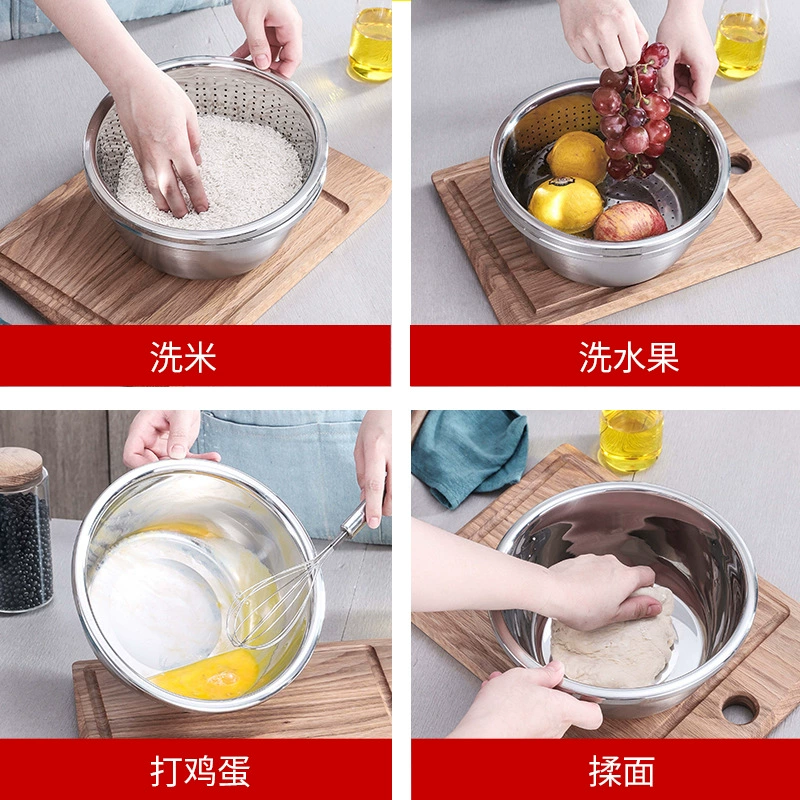 洗米

洗水果

打鸡蛋

揉面