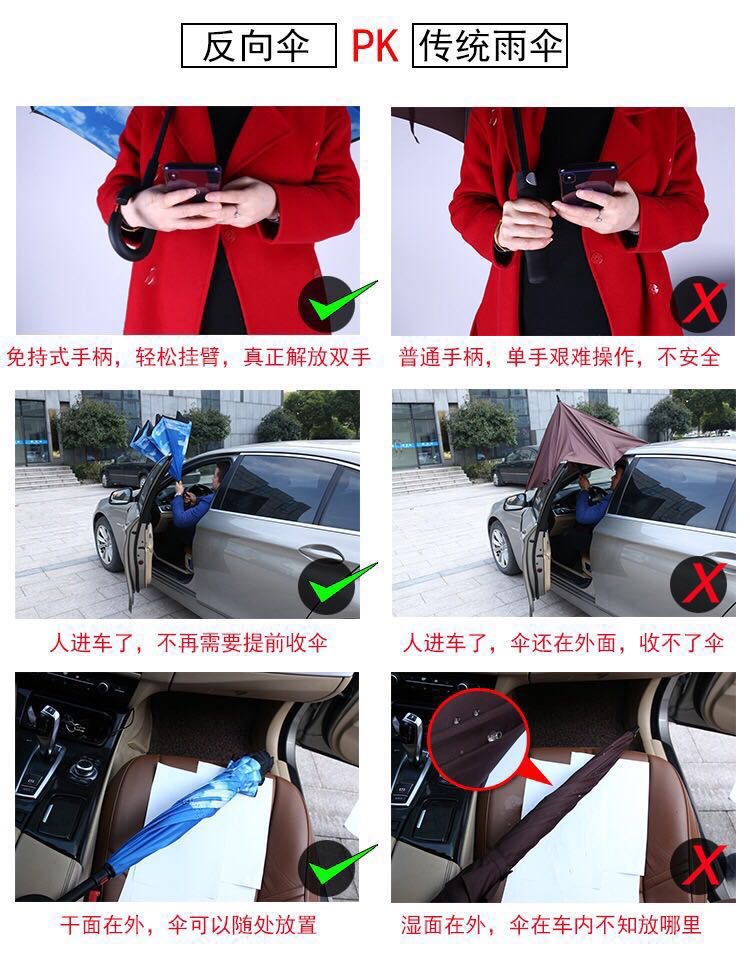 反向伞 PK 传统雨伞

免持式手柄，轻松挂臂，真正解放双手

普通手柄，单手艰难操作，不安全

人进车了，不再需要提前收伞

人进车了，伞还在外面，收不了伞

干面在外，伞可以随处放置

湿面在外，伞在车内不知放哪里