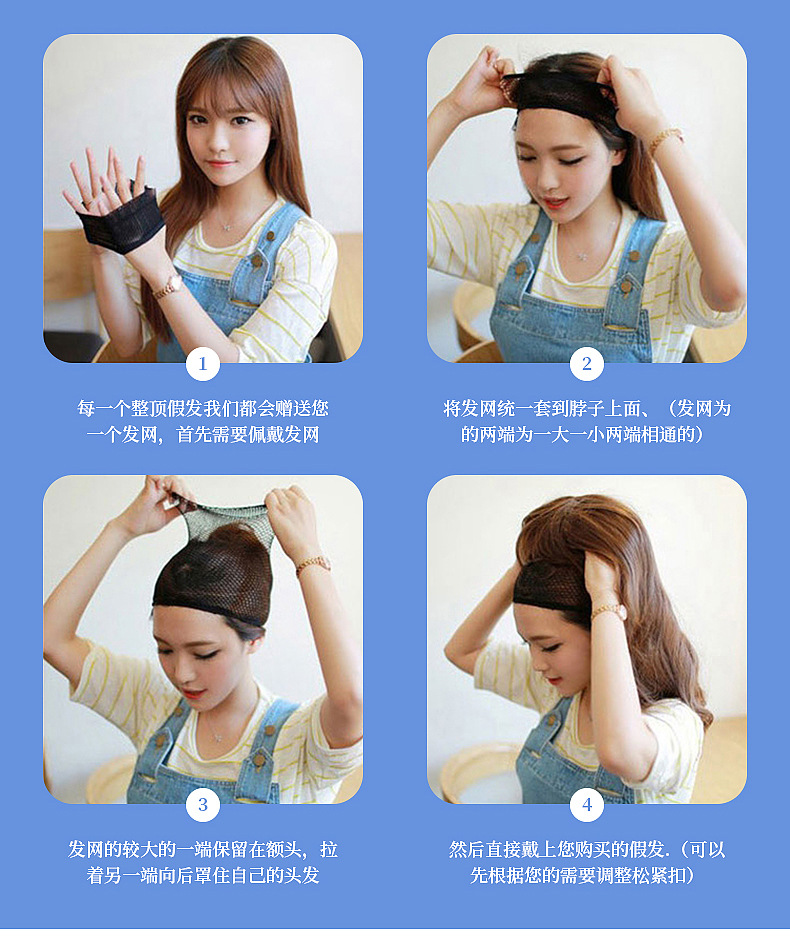 1

每一个整顶假发我们都会赠送您一个发网，首先需要佩戴发网

2

将发网统一套到脖子上面、（发网为的两端为一大一小两端相通的）

3

发网的较大的一端保留在额头，拉着另一端向后罩住自己的头发

4

然后直接戴上您购买的假发.（可以先根据您的需要调整松紧扣）