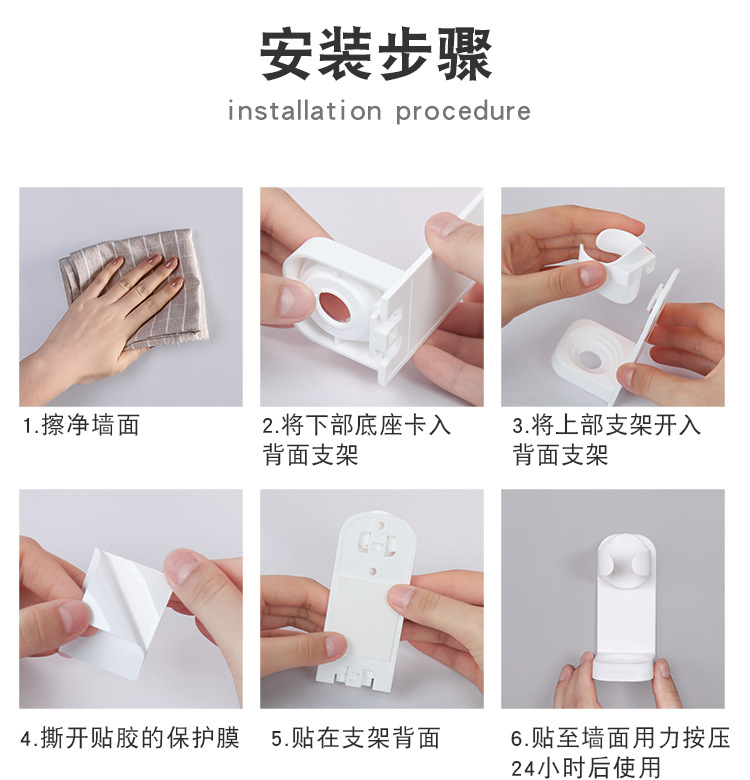 安装步骤

installation procedure

1.擦净墙面

2.将下部底座卡入背面支架

3.将上部支架开入背面支架

4.撕开贴胶的保护膜

5.贴在支架背面

6.贴至墙面用力按压24小时后使用