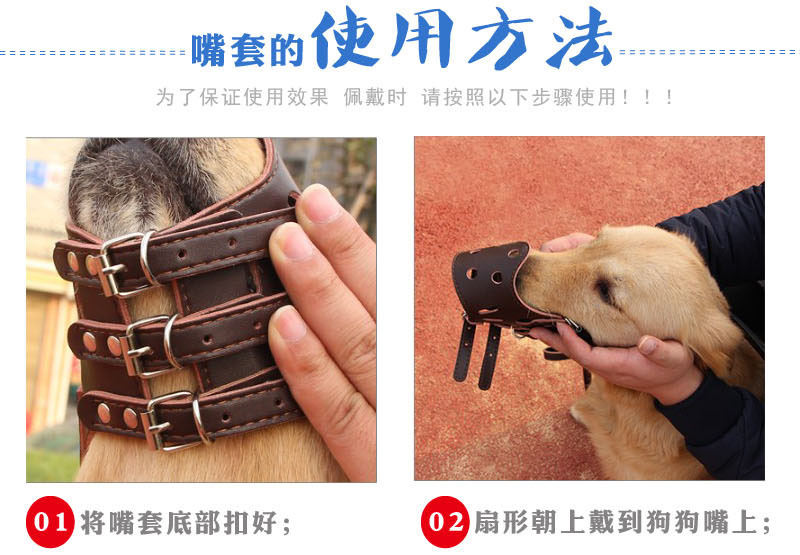 嘴套的使用方法

为了保证使用效果 佩戴时 请按照以下步骤使用！！！

01 将嘴套底部扣好；

02 扇形朝上戴到狗狗嘴上；