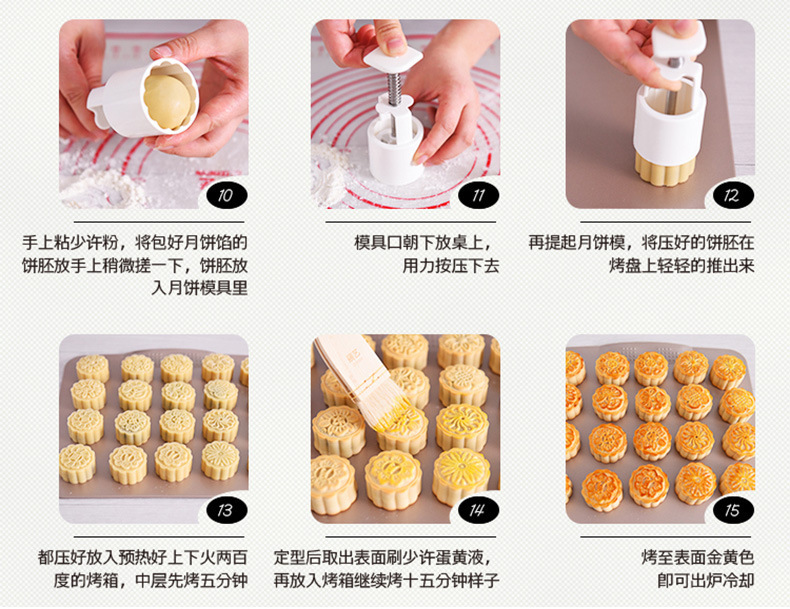 10

手上粘少许粉，将包好月饼馅的饼胚放手上稍微搓一下，饼胚放入月饼模具里

11

模具口朝下放桌上，用力按压下去

12

再提起月饼模，将压好的饼胚在烤盘上轻轻的推出来

13

都压好放入预热好上下火两百度的烤箱，中层先烤五分钟

14

定型后取出表面刷少许蛋黄液，再放入烤箱继续烤十五分钟样子

15

烤至表面金黄色即可出炉冷却