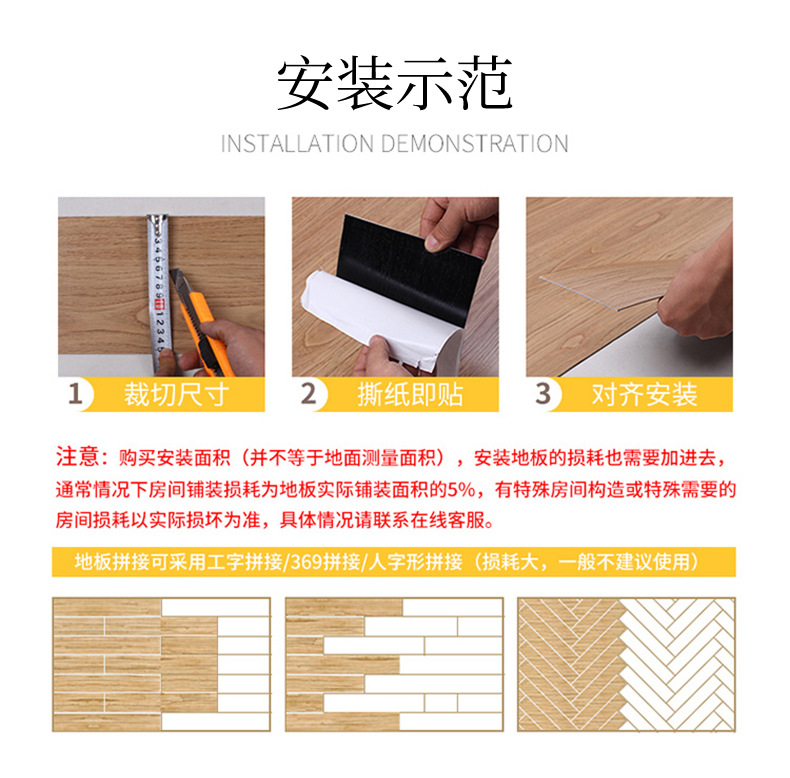 安装示范

INSTALLATION DEMONSTRATION

1 裁切尺寸

2 撕纸即贴

3 对齐安装

注意：购买安装面积（并不等于地面测量面积），安装地板的损耗也需要加进去，通常情况下房间铺装损耗为地板实际铺装面积的5%，有特殊房间构造或特殊需要的房间损耗以实际损坏为准，具体情况请联系在线客服。

地板拼接可采用工字拼接/369拼接/人字形拼接（损耗大，一般不建议使用）