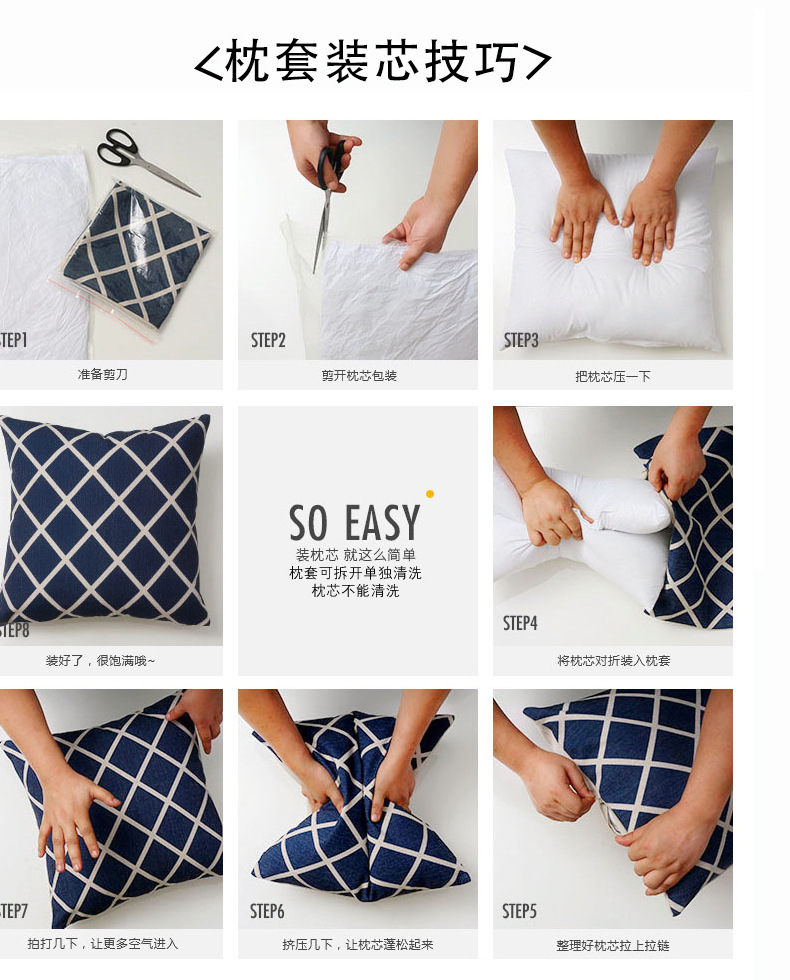 <枕套装芯技巧>

TEP1
准备剪刀

STEP2
剪开枕芯包装

STEP3
把枕芯压一下

TEP8
装好了，很饱满哦~

SO EASY
装枕芯 就这么简单
枕套可拆开单独清洗
枕芯不能清洗

STEP4
将枕芯对折装入枕套

TEP7
拍打几下，让更多空气进入

STEP6
挤压几下，让枕芯蓬松起来

STEP5
整理好枕芯拉上拉链