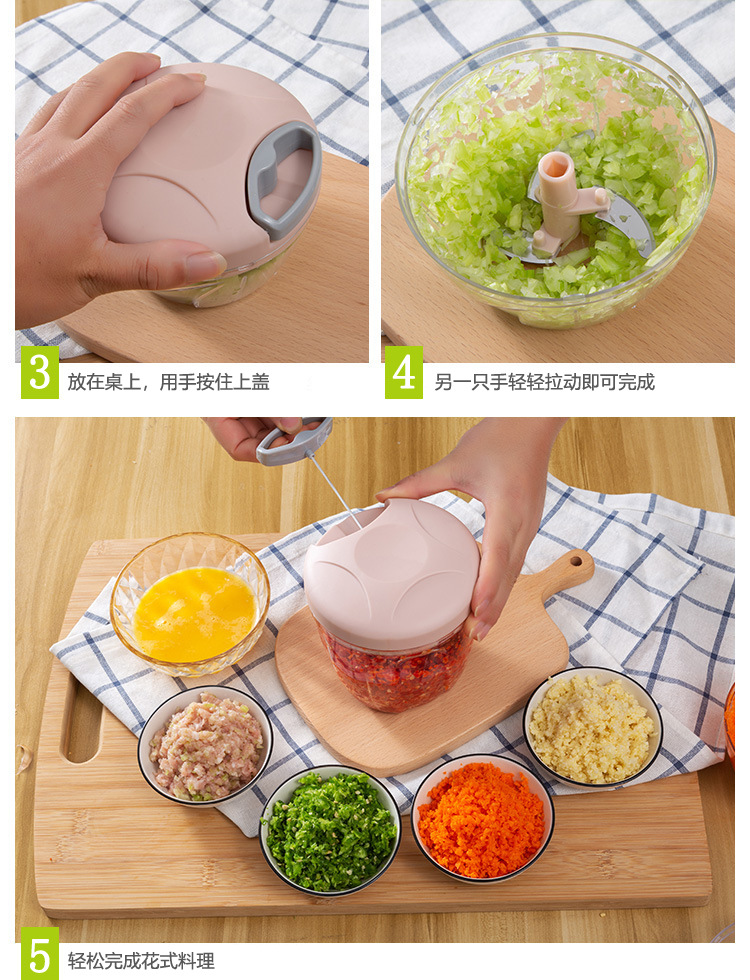 3 放在桌上，用手按住上盖

4 另一只手轻轻拉动即可完成

5 轻松完成花式料理