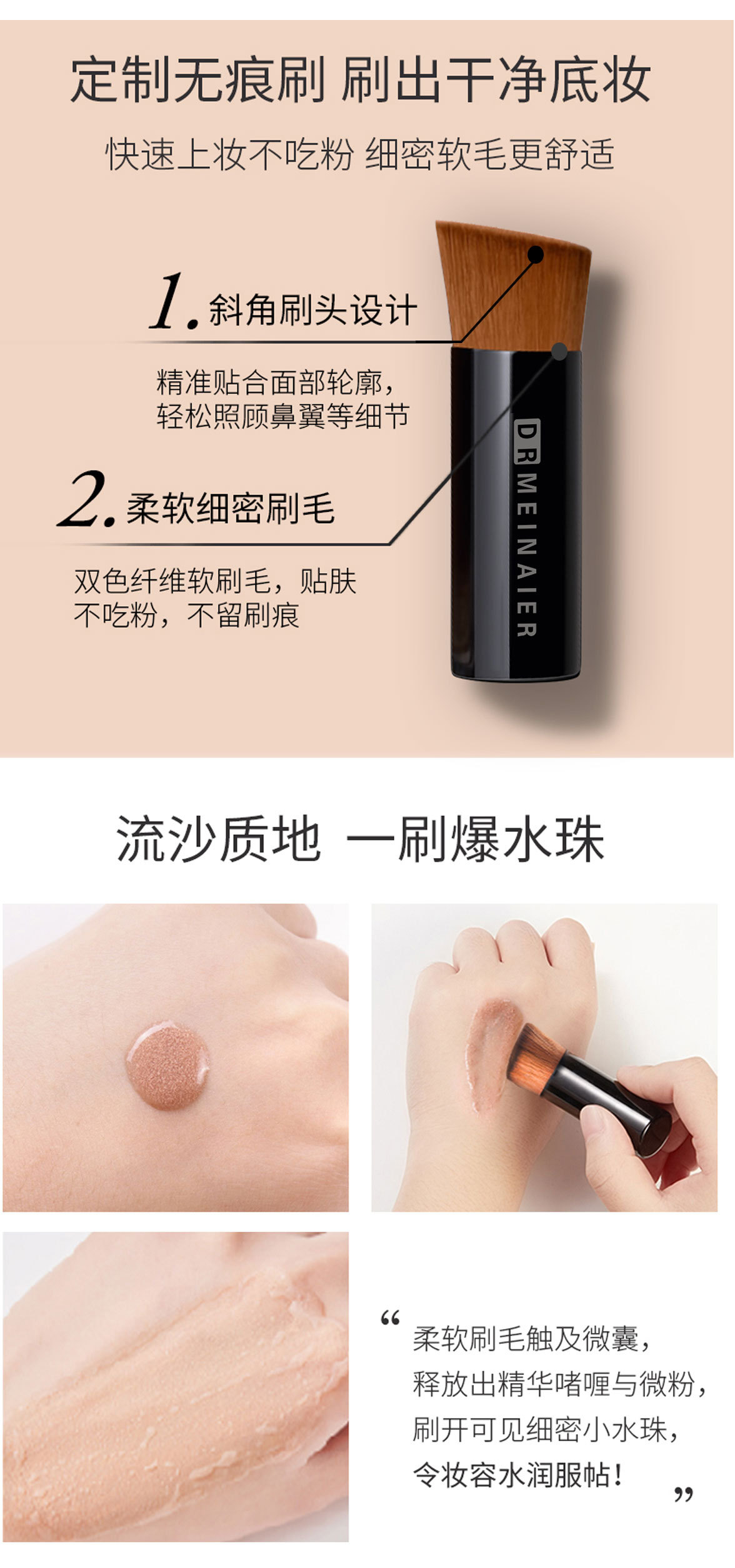 定制无痕刷 刷出干净底妆

快速上妆不吃粉 细密软毛更舒适

1. 斜角刷头设计

精准贴合面部轮廓，轻松照顾鼻翼等细节

2. 柔软细密刷毛

双色纤维软刷毛，贴肤不吃粉，不留刷痕

DR MEINAIER

流沙质地 一刷爆水珠

“ 柔软刷毛触及微囊，释放出精华啫喱与微粉，刷开可见细密小水珠，令妆容水润服帖！ ”