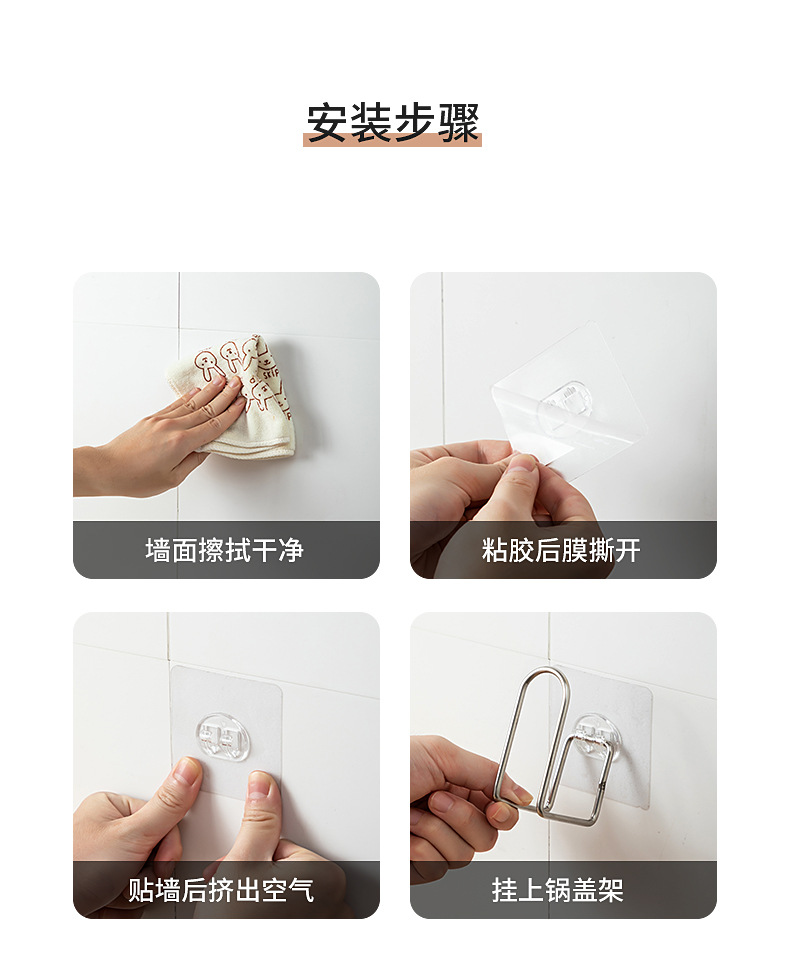 安装步骤

墙面擦拭干净

粘胶后膜撕开

贴墙后挤出空气

挂上锅盖架