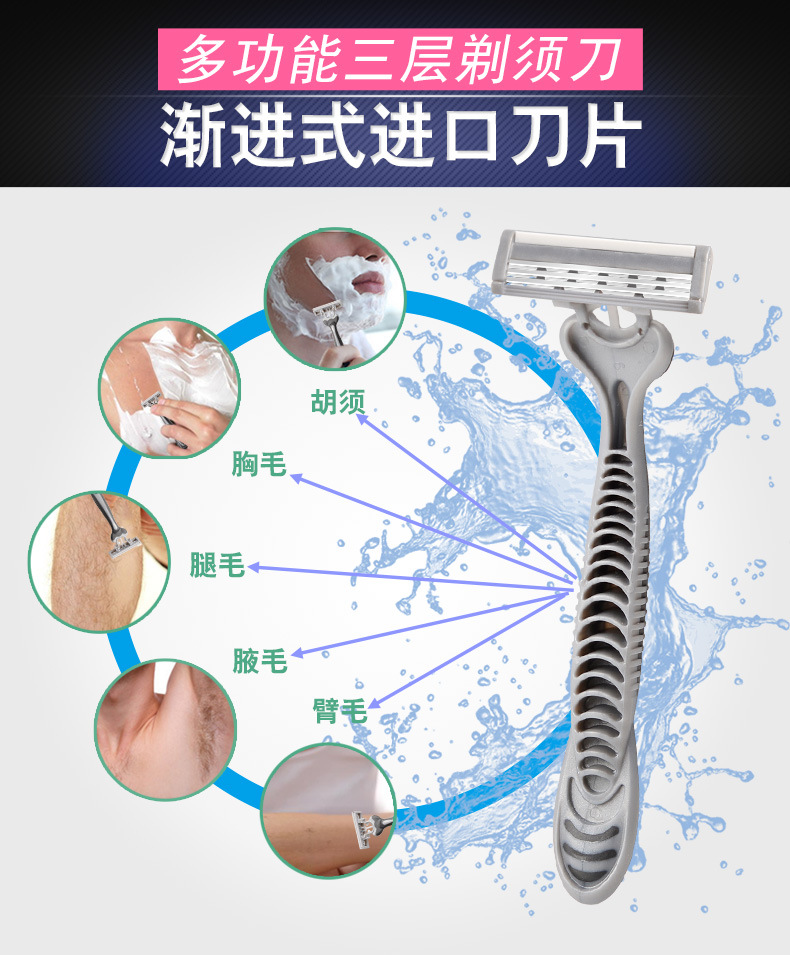 多功能三层剃须刀

渐进式进口刀片

胡须

胸毛

腿毛

腋毛

臂毛