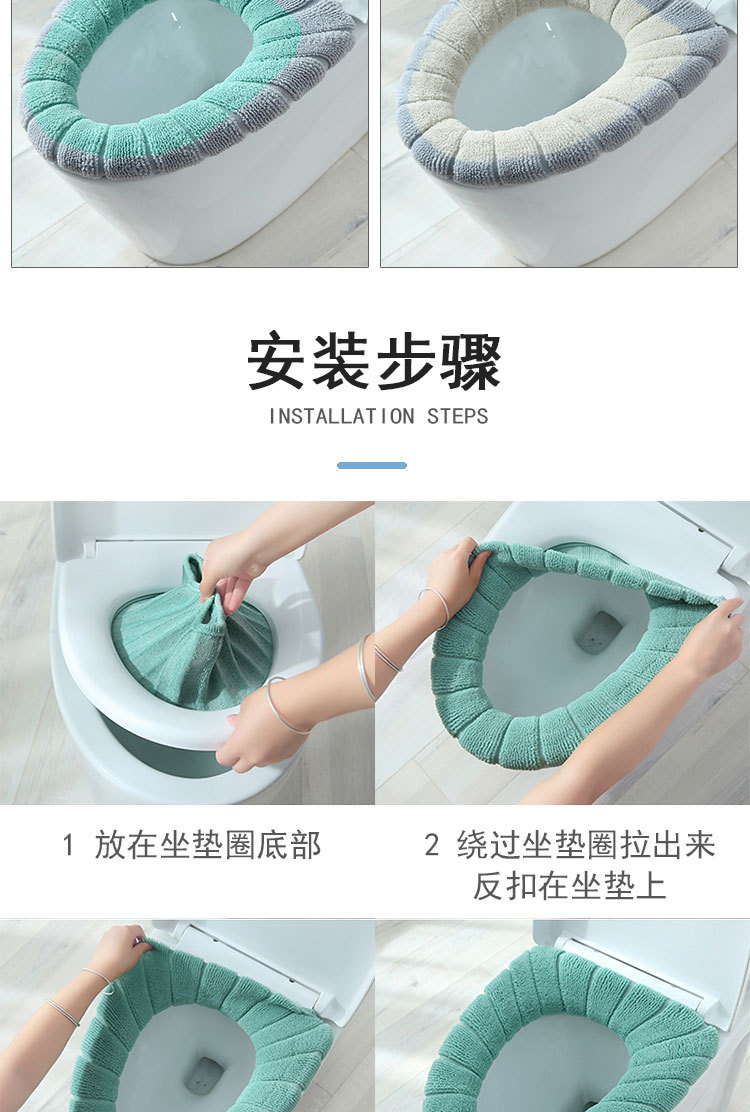 安装步骤
INSTALLATION STEPS

1 放在坐垫圈底部

2 绕过坐垫圈拉出来
反扣在坐垫上