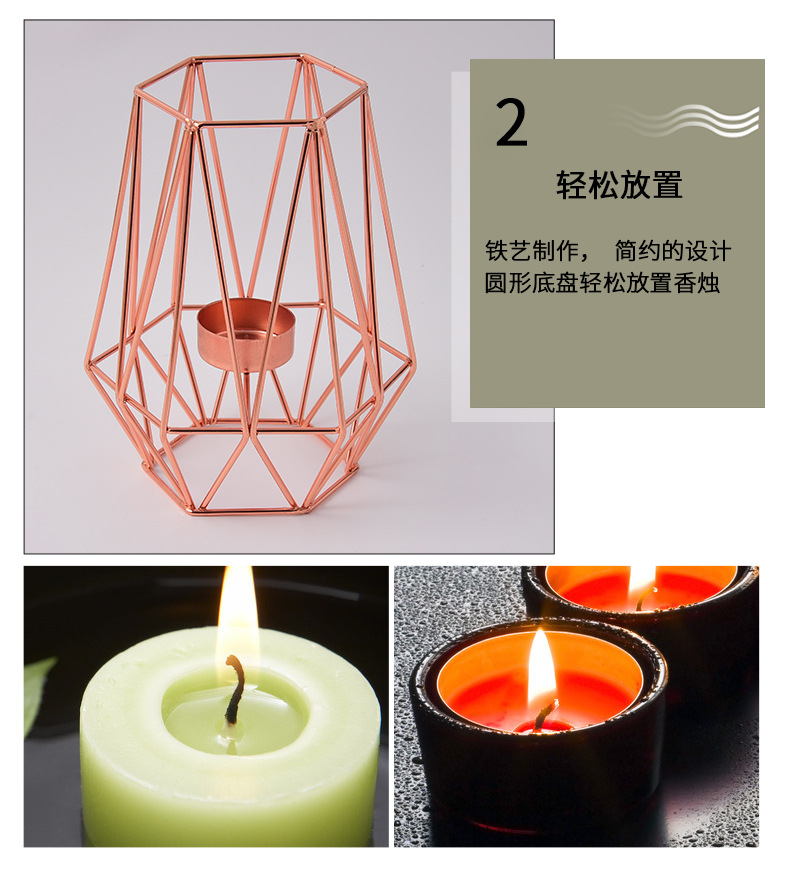 2

轻松放置

铁艺制作， 简约的设计
圆形底盘轻松放置香烛