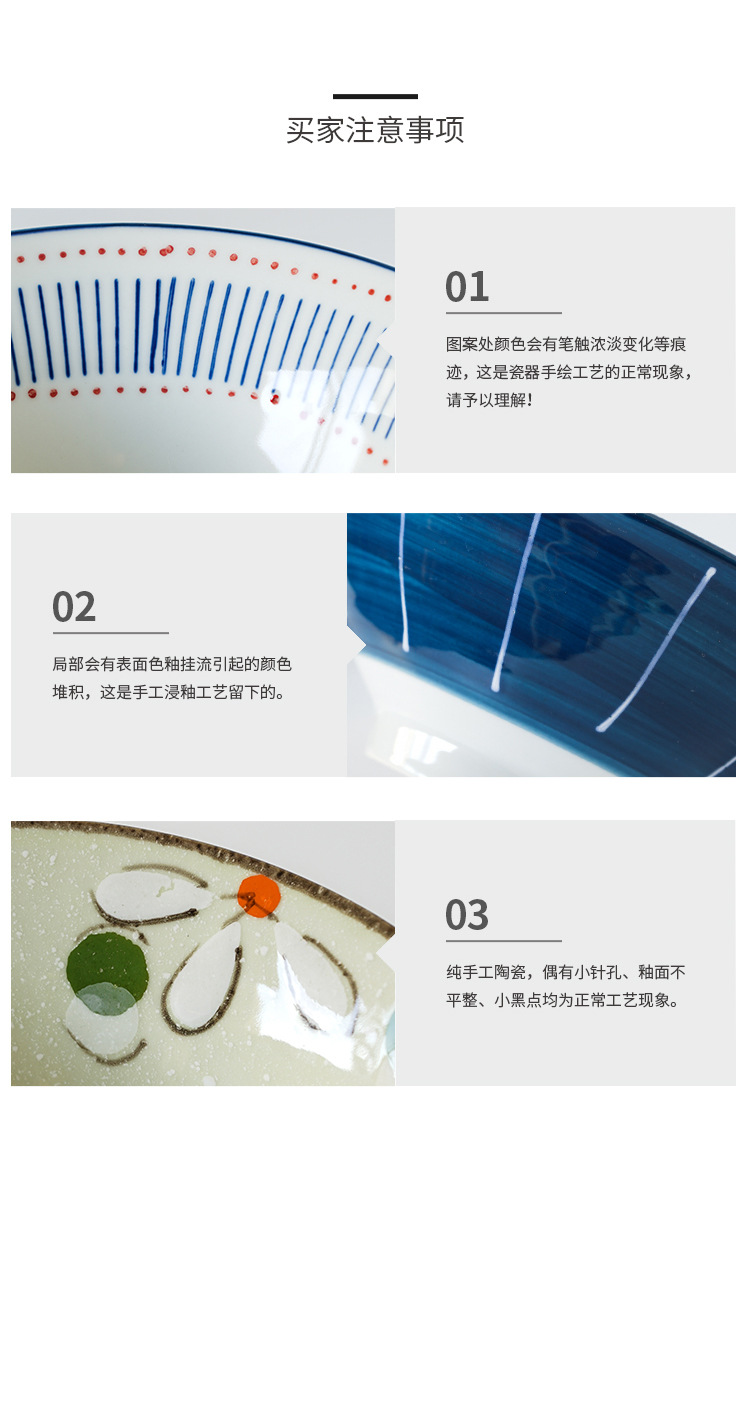 买家注意事项

01

图案处颜色会有笔触浓淡变化等痕迹，这是瓷器手绘工艺的正常现象，请予以理解！

02

局部会有表面色釉挂流引起的颜色堆积，这是手工浸釉工艺留下的。

03

纯手工陶瓷，偶有小针孔、釉面不平整、小黑点均为正常工艺现象。