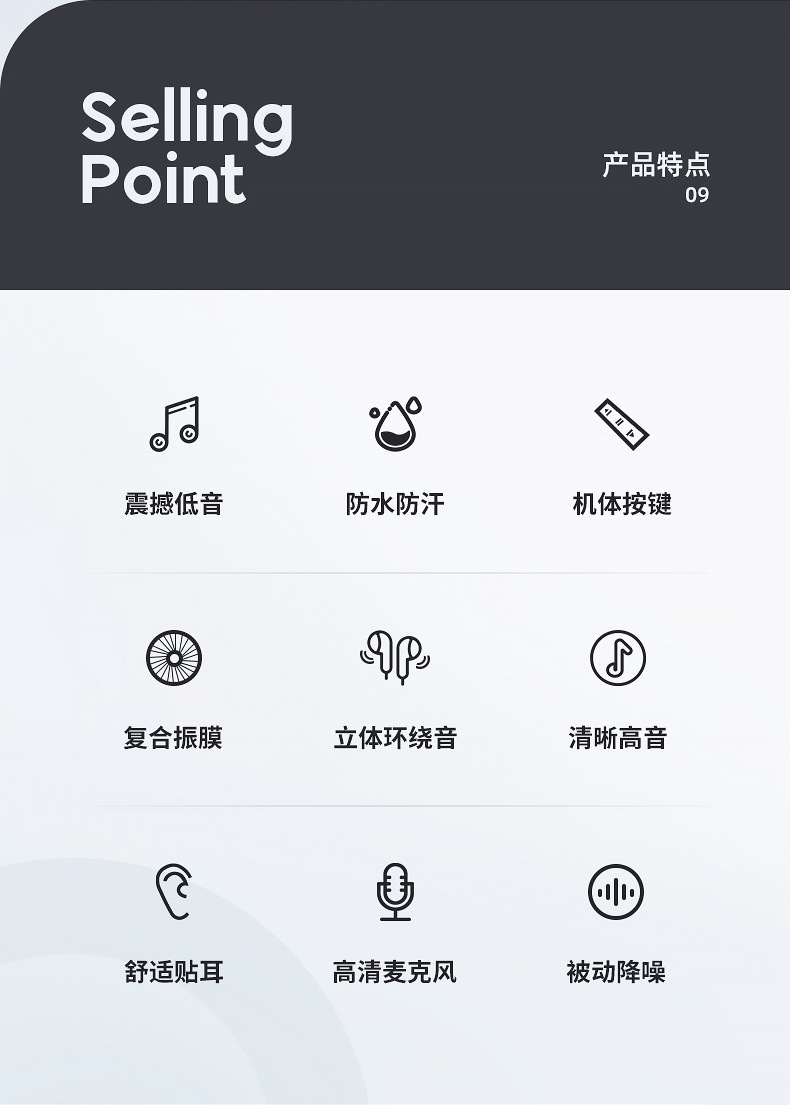 Selling
Point

产品特点
09

震撼低音

防水防汗

机体按键

复合振膜

立体环绕音

清晰高音

舒适贴耳

高清麦克风

被动降噪