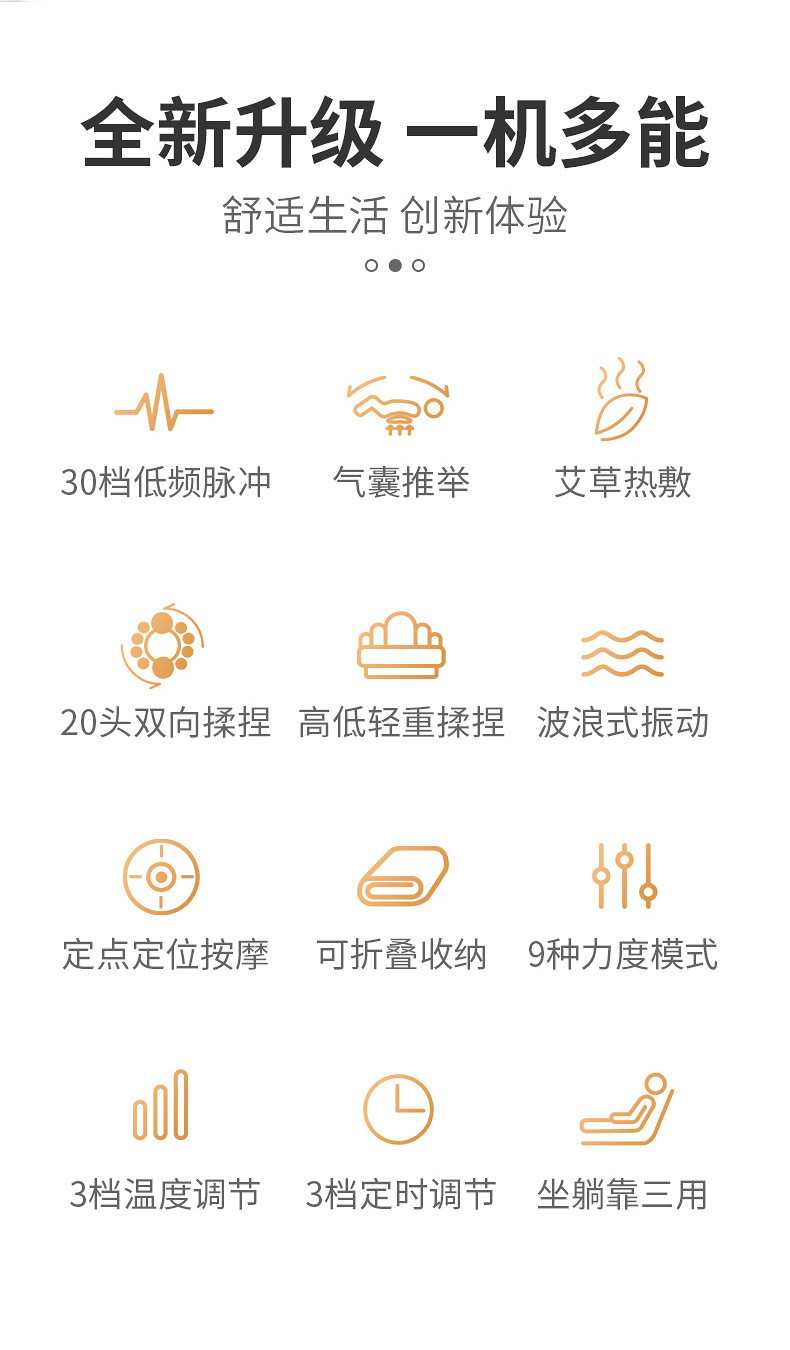 全新升级 一机多能

舒适生活 创新体验

30档低频脉冲

气囊推举

艾草热敷

20头双向揉捏

高低轻重揉捏

波浪式振动

定点定位按摩

可折叠收纳

9种力度模式

3档温度调节

3档定时调节

坐躺靠三用