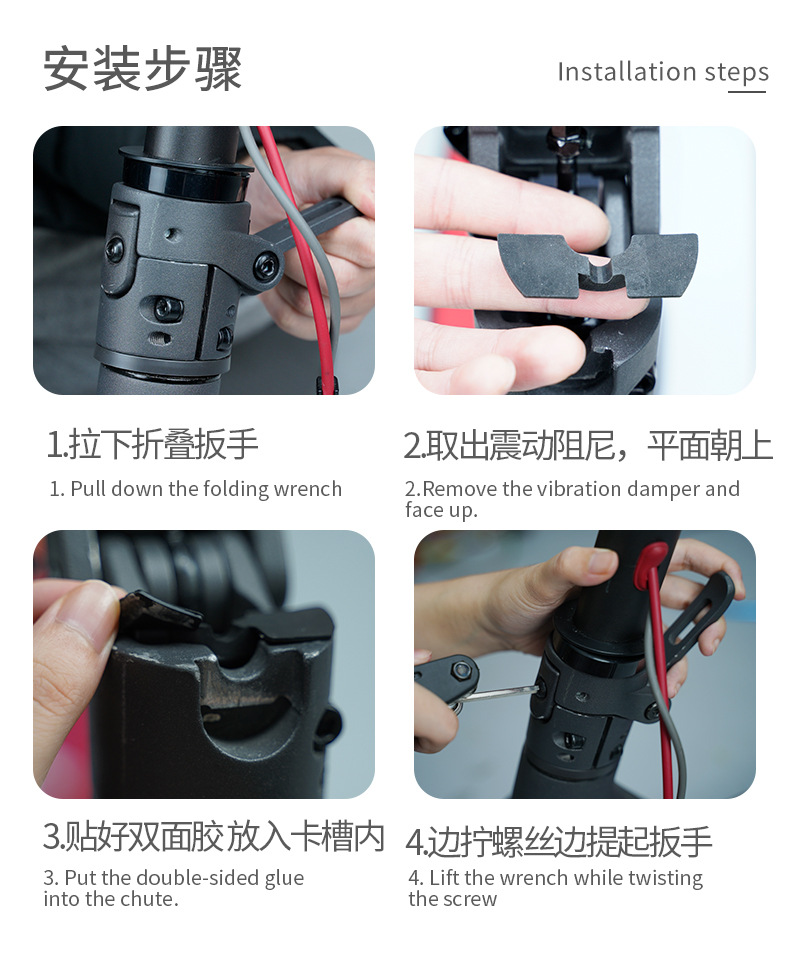 安装步骤

Installation steps

1.拉下折叠扳手

1. Pull down the folding wrench

2.取出震动阻尼，平面朝上

2.Remove the vibration damper and face up.

3.贴好双面胶放入卡槽内

3. Put the double-sided glue into the chute.

4.边拧螺丝边提起扳手

4. Lift the wrench while twisting the screw