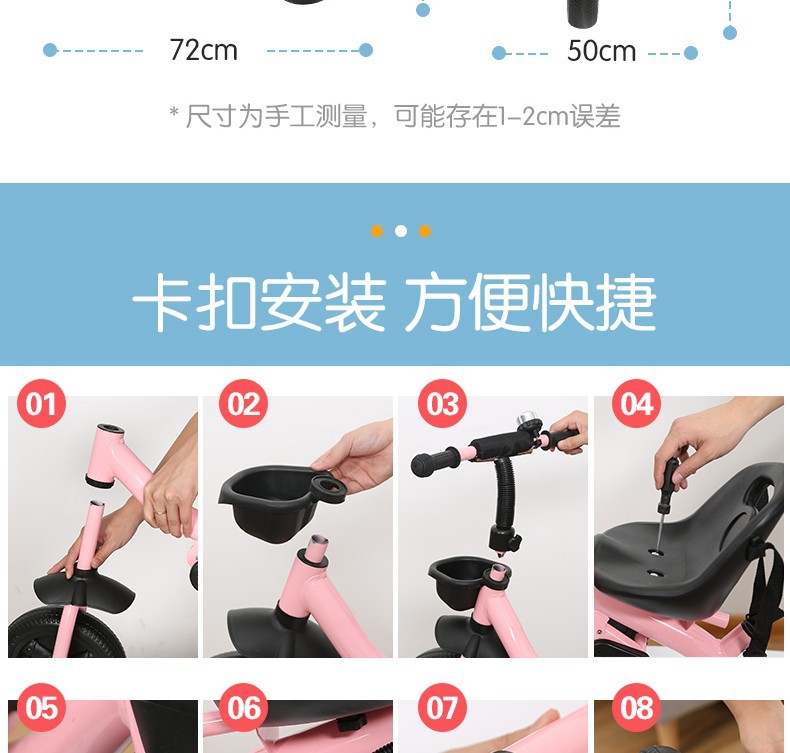 72cm

50cm

* 尺寸为手工测量，可能存在1-2cm误差

卡扣安装 方便快捷

01

02

03

04

05

06

07

08