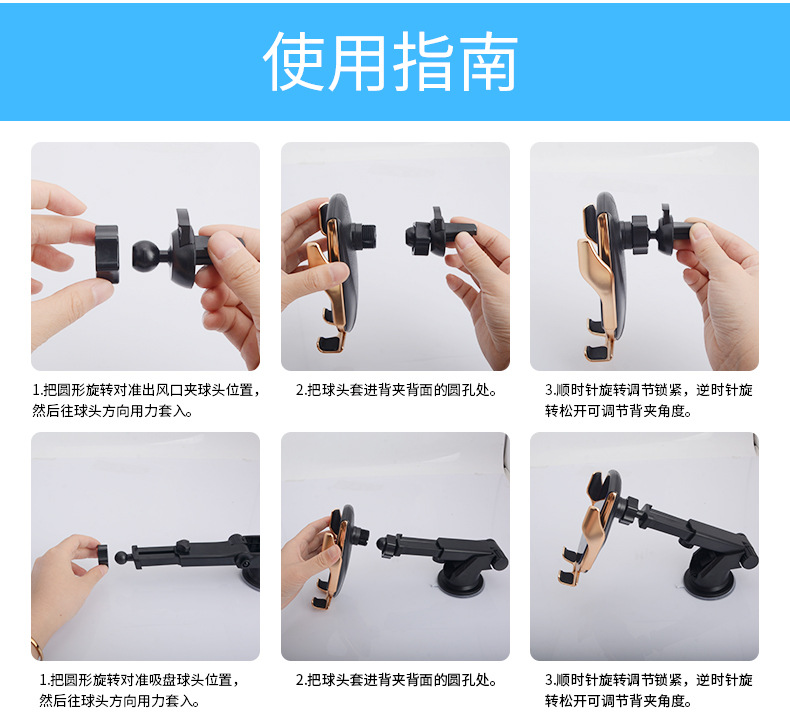 使用指南

1.把圆形旋转对准出风口夹球头位置，然后往球头方向用力套入。

2.把球头套进背夹背面的圆孔处。

3.顺时针旋转调节锁紧，逆时针旋转松开可调节背夹角度。

1.把圆形旋转对准吸盘球头位置，然后往球头方向用力套入。

2.把球头套进背夹背面的圆孔处。

3.顺时针旋转调节锁紧，逆时针旋转松开可调节背夹角度。