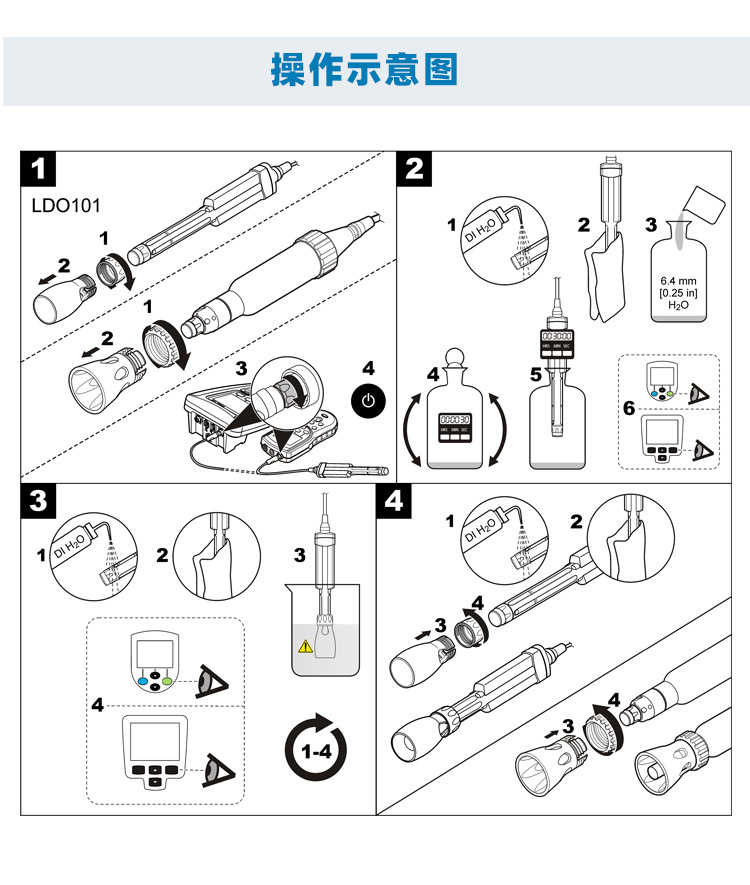 操作示意图

1

LDO101

1
2
1
2
3
4

2

1
DI $H_2O$
2
3
6.4 mm
[0.25 in]
$H_2O$
4
00:00:30
HRS MIN SEC
5
00:30:00
HRS MIN SEC
6

3

1
DI $H_2O$
2
3
4
1-4

4

1
DI $H_2O$
2
3
4
3
4