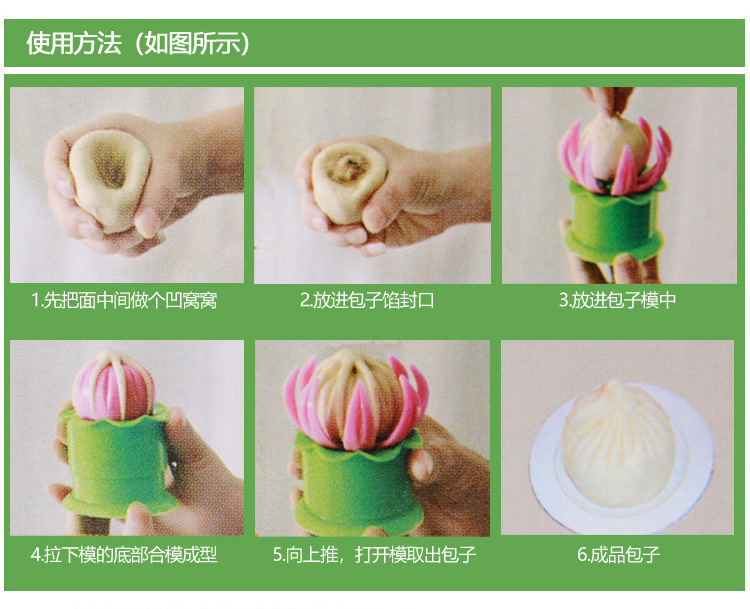 使用方法（如图所示）

1.先把面中间做个凹窝窝

2.放进包子馅封口

3.放进包子模中

4.拉下模的底部合模成型

5.向上推，打开模取出包子

6.成品包子