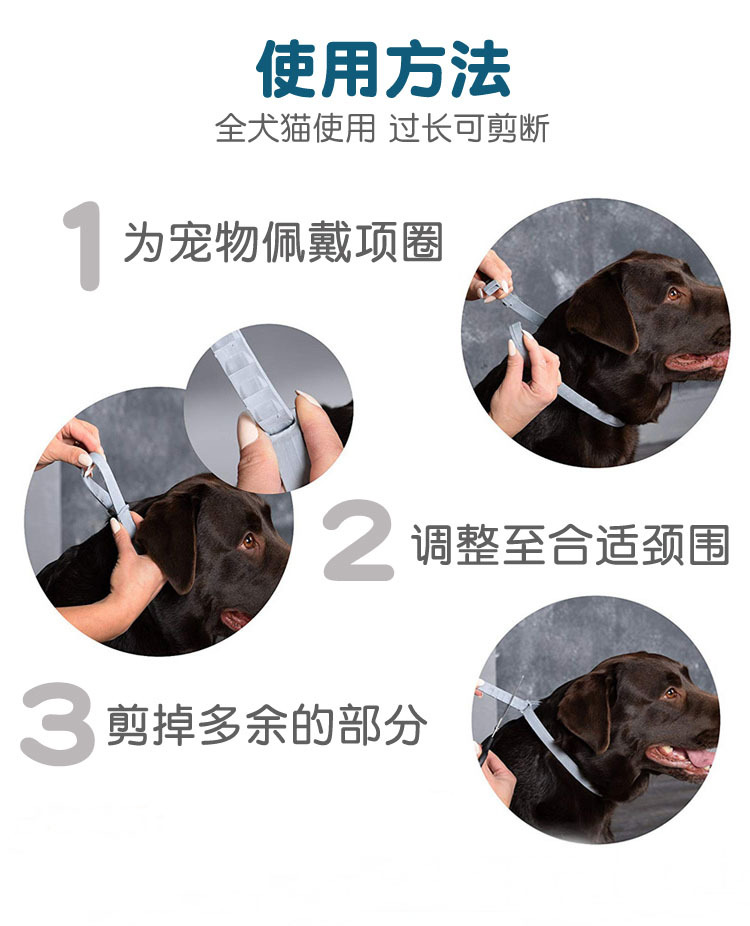 使用方法

全犬猫使用 过长可剪断

1 为宠物佩戴项圈

2 调整至合适颈围

3 剪掉多余的部分