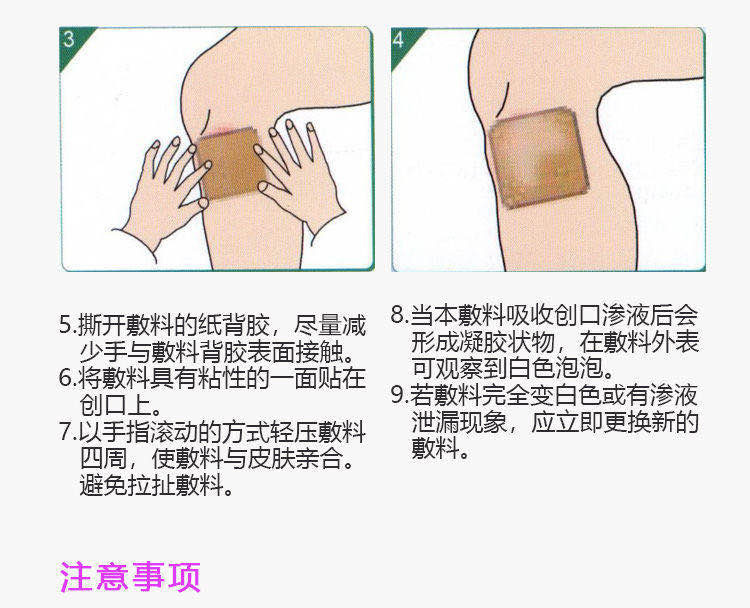 3

4

5.撕开敷料的纸背胶，尽量减少手与敷料背胶表面接触。
6.将敷料具有粘性的一面贴在创口上。
7.以手指滚动的方式轻压敷料四周，使敷料与皮肤亲合。避免拉扯敷料。

8.当本敷料吸收创口渗液后会形成凝胶状物，在敷料外表可观察到白色泡泡。
9.若敷料完全变白色或有渗液泄漏现象，应立即更换新的敷料。

注意事项