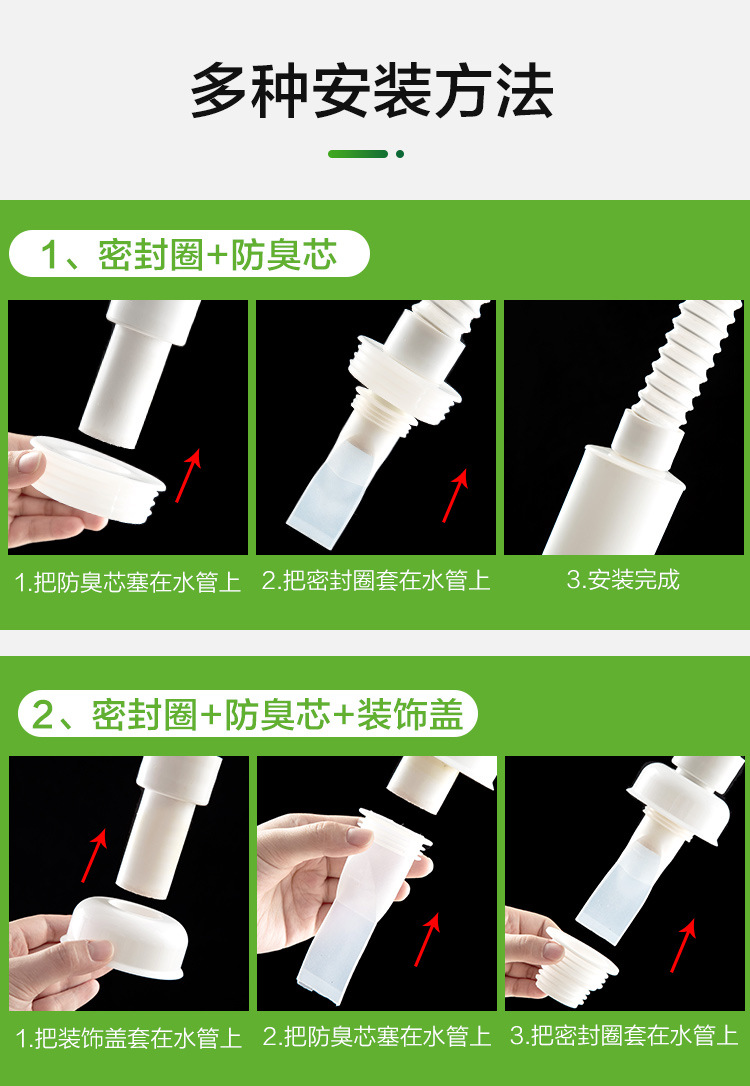 多种安装方法

1、密封圈+防臭芯

1.把防臭芯塞在水管上

2.把密封圈套在水管上

3.安装完成

2、密封圈+防臭芯+装饰盖

1.把装饰盖套在水管上

2.把防臭芯塞在水管上

3.把密封圈套在水管上