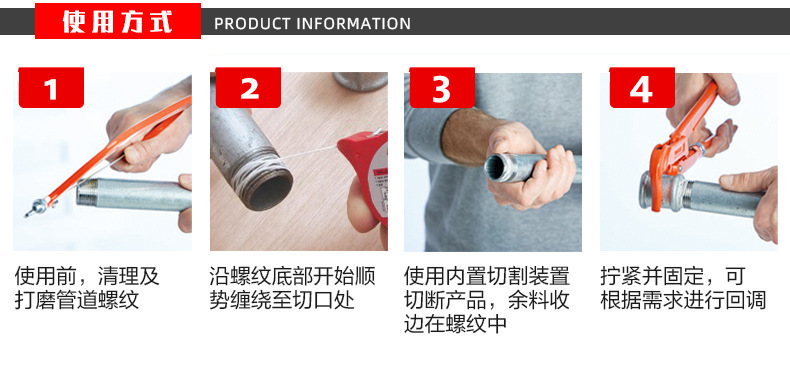 使用方式 PRODUCT INFORMATION

1

使用前，清理及打磨管道螺纹

2

沿螺纹底部开始顺势缠绕至切口处

3

使用内置切割装置切断产品，余料收边在螺纹中

4

拧紧并固定，可根据需求进行回调