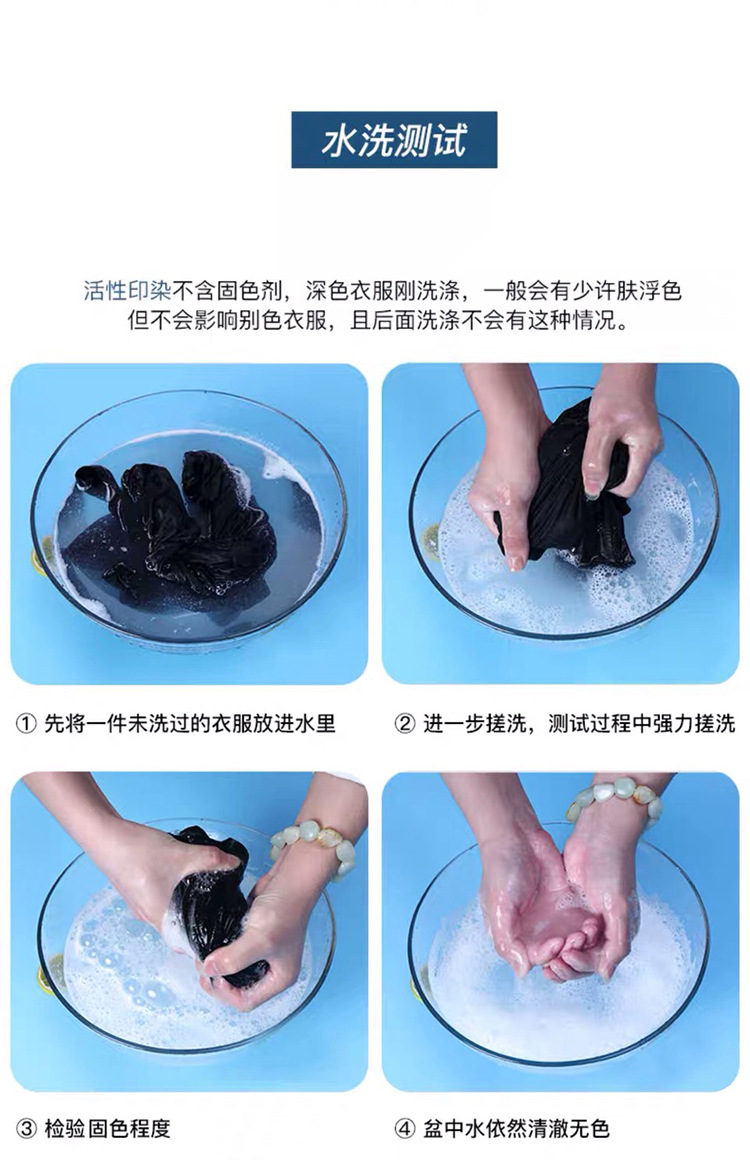 水洗测试

活性印染不含固色剂，深色衣服刚洗涤，一般会有少许肤浮色
但不会影响别色衣服，且后面洗涤不会有这种情况。

① 先将一件未洗过的衣服放进水里

② 进一步搓洗，测试过程中强力搓洗

③ 检验固色程度

④ 盆中水依然清澈无色