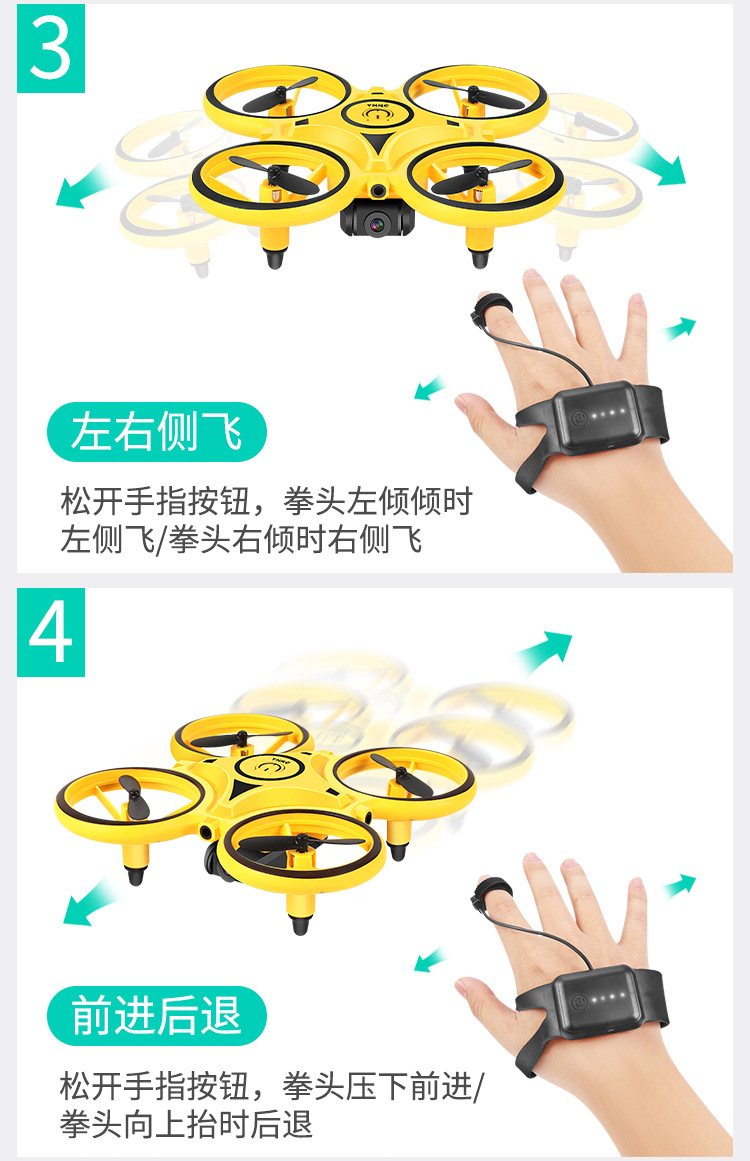 3

左右侧飞

松开手指按钮，拳头左倾倾时左侧飞/拳头右倾时右侧飞

4

前进后退

松开手指按钮，拳头压下前进/拳头向上抬时后退