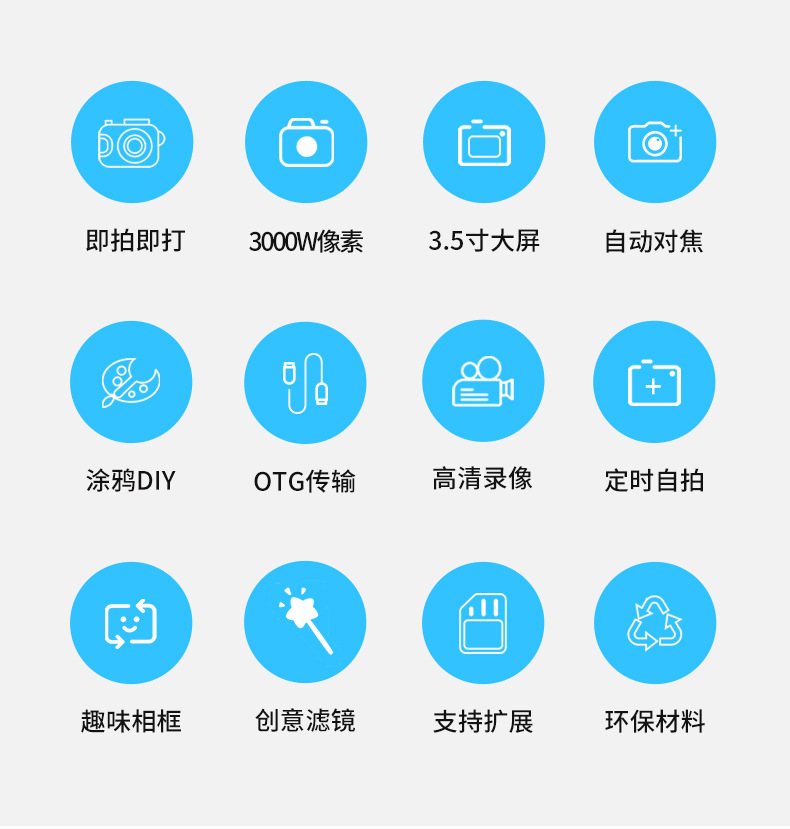 即拍即打

3000W像素

3.5寸大屏

自动对焦

涂鸦DIY

OTG传输

高清录像

定时自拍

趣味相框

创意滤镜

支持扩展

环保材料