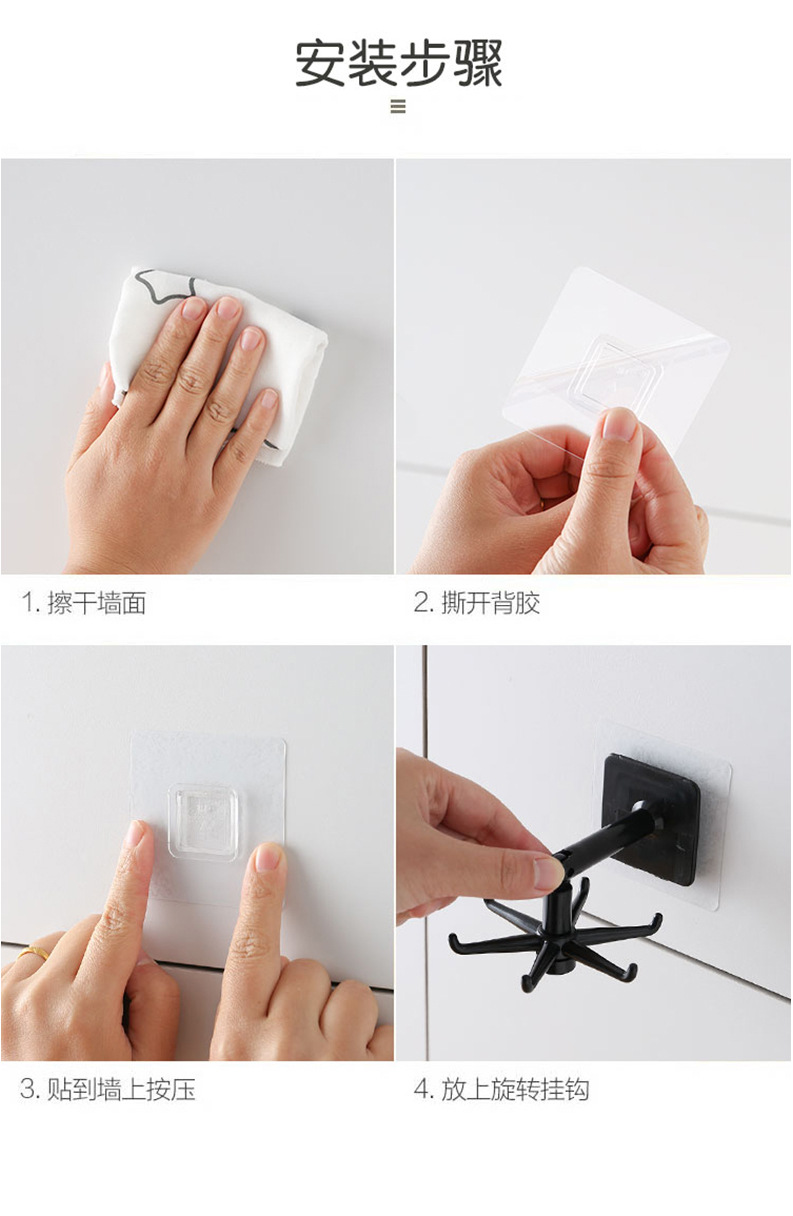 安装步骤

1. 擦干墙面

2. 撕开背胶

3. 贴到墙上按压

4. 放上旋转挂钩