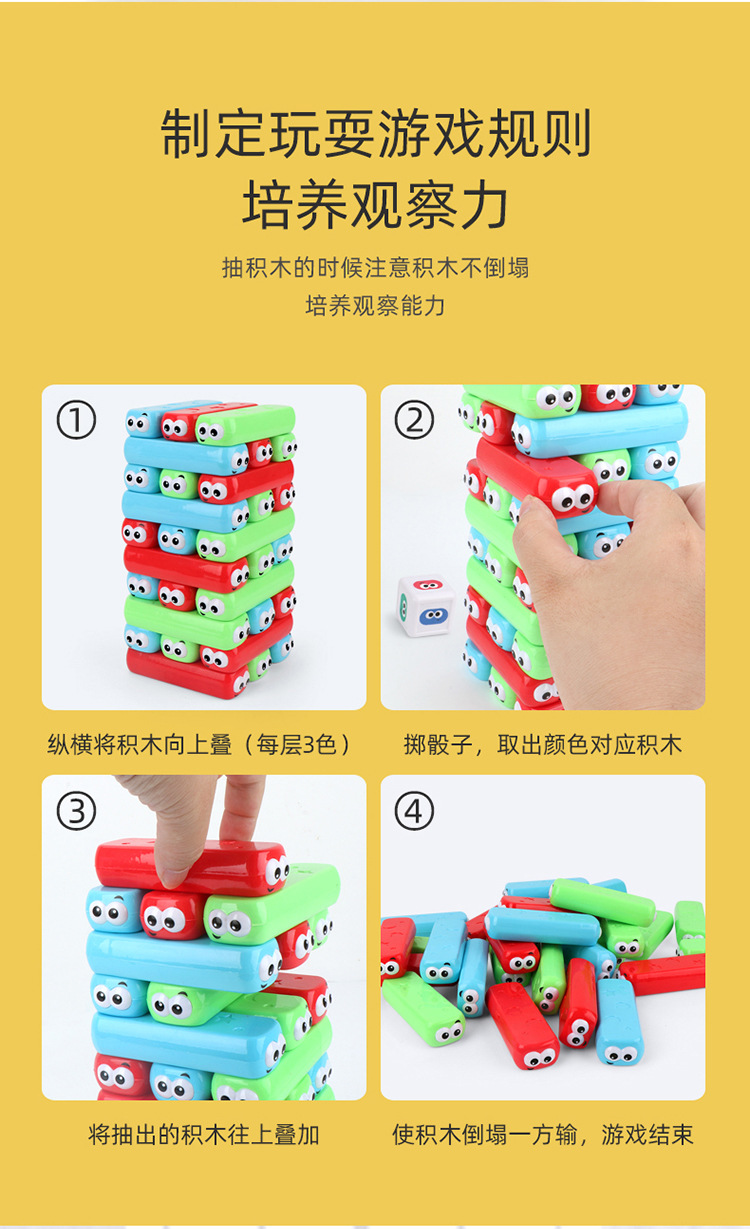 制定玩耍游戏规则
培养观察力

抽积木的时候注意积木不倒塌
培养观察能力

①

纵横将积木向上叠（每层3色）

②

掷骰子，取出颜色对应积木

③

将抽出的积木往上叠加

④

使积木倒塌一方输，游戏结束