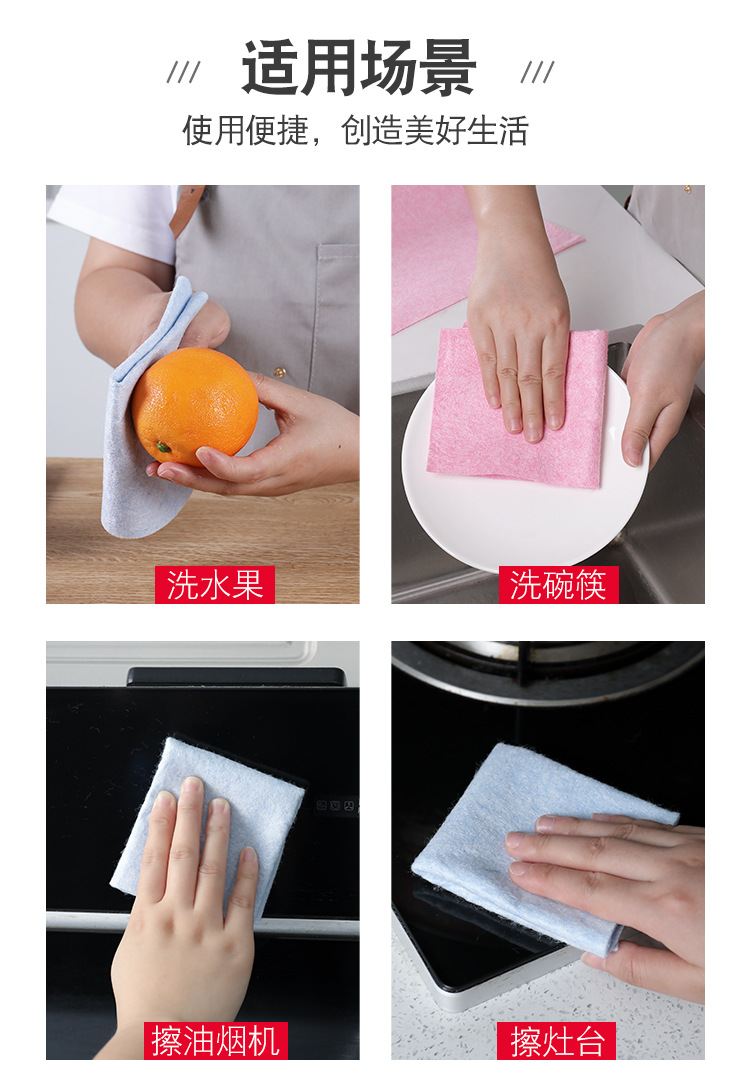 /// 适用场景 ///

使用便捷，创造美好生活

洗水果

洗碗筷

擦油烟机

擦灶台