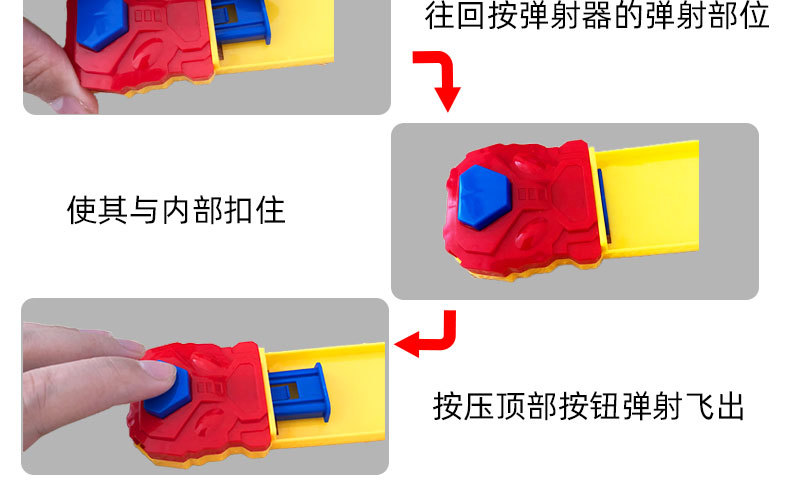 往回按弹射器的弹射部位

使其与内部扣住

按压顶部按钮弹射飞出