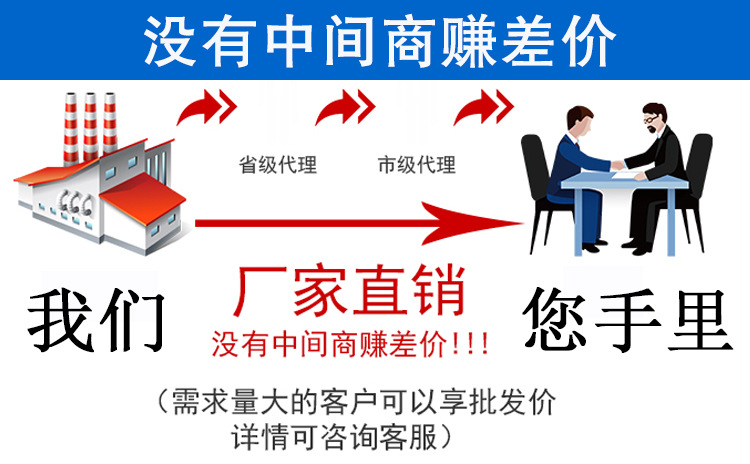 没有中间商赚差价

省级代理

市级代理

我们

厂家直销
没有中间商赚差价!!!

您手里

(需求量大的客户可以享批发价
详情可咨询客服)