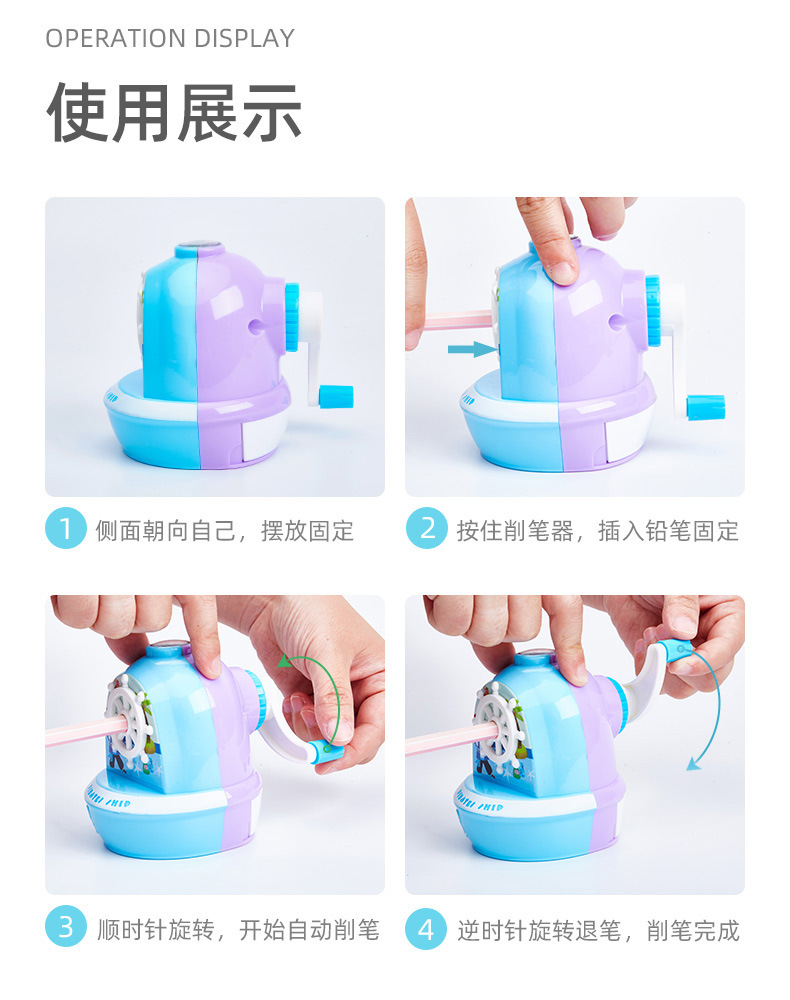 OPERATION DISPLAY

使用展示

1 侧面朝向自己，摆放固定

2 按住削笔器，插入铅笔固定

3 顺时针旋转，开始自动削笔

4 逆时针旋转退笔，削笔完成