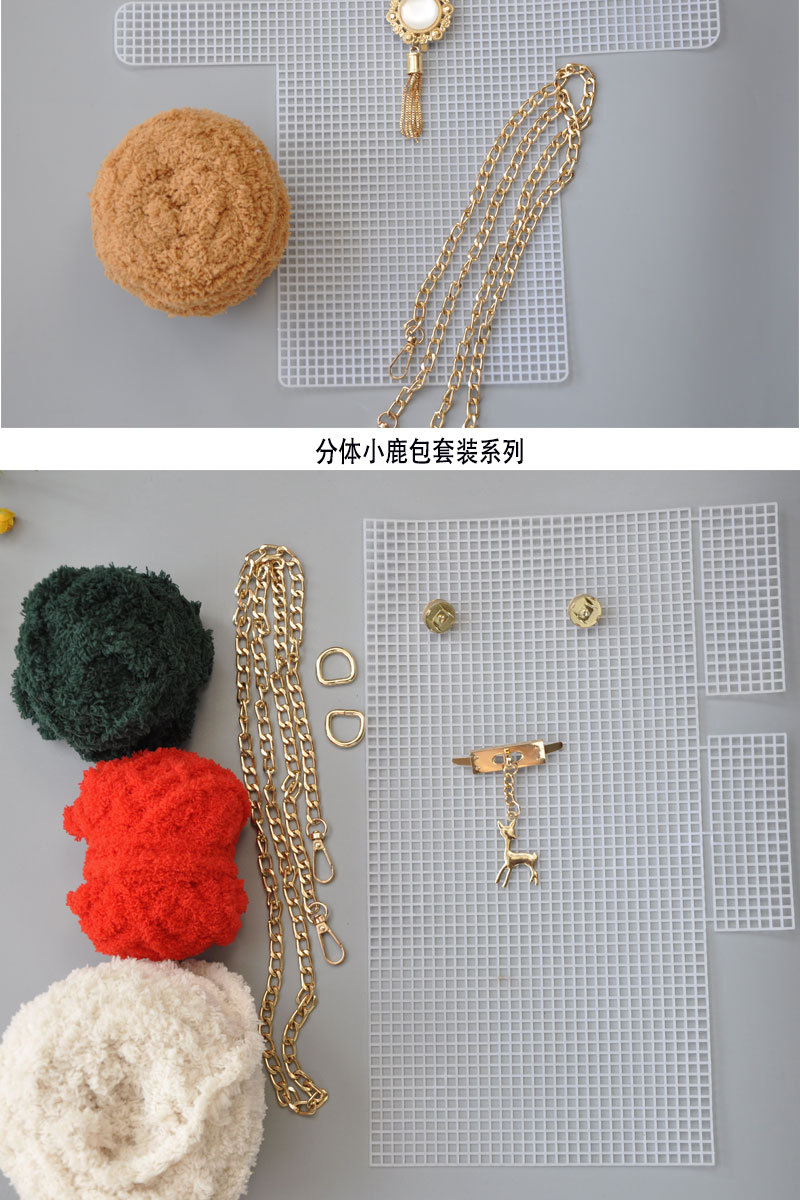 分体小鹿包套装系列