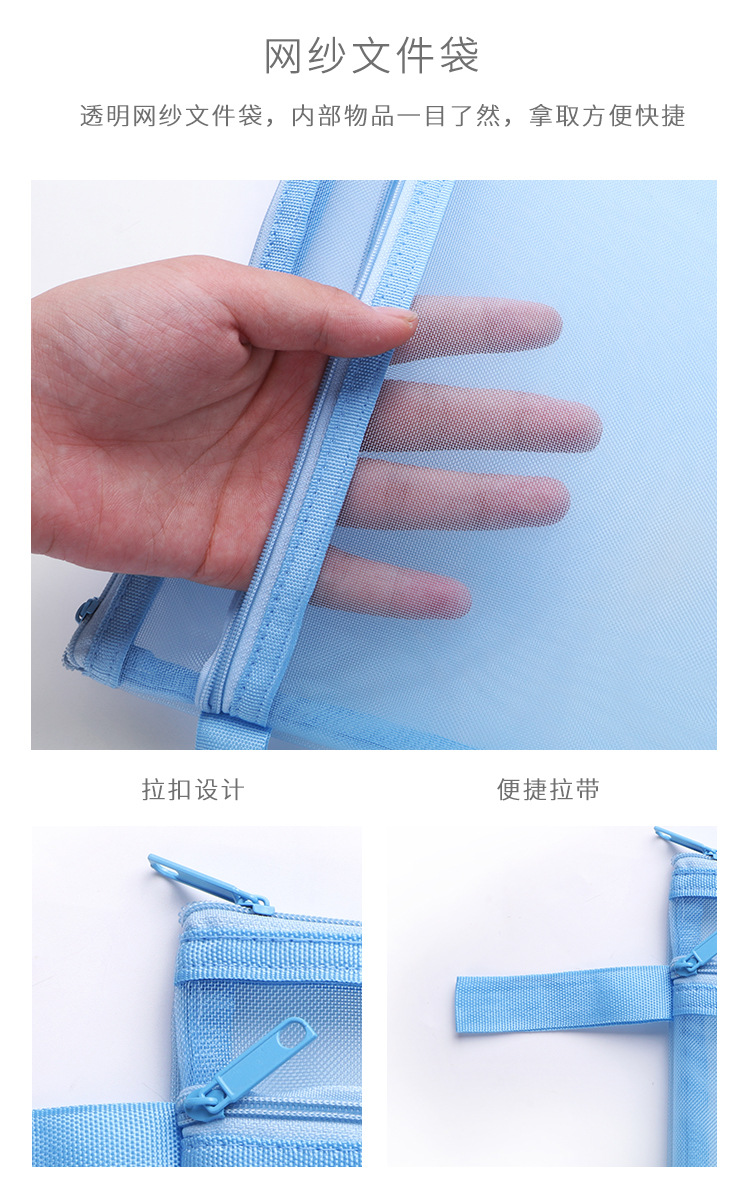 网纱文件袋

透明网纱文件袋，内部物品一目了然，拿取方便快捷

拉扣设计

便捷拉带